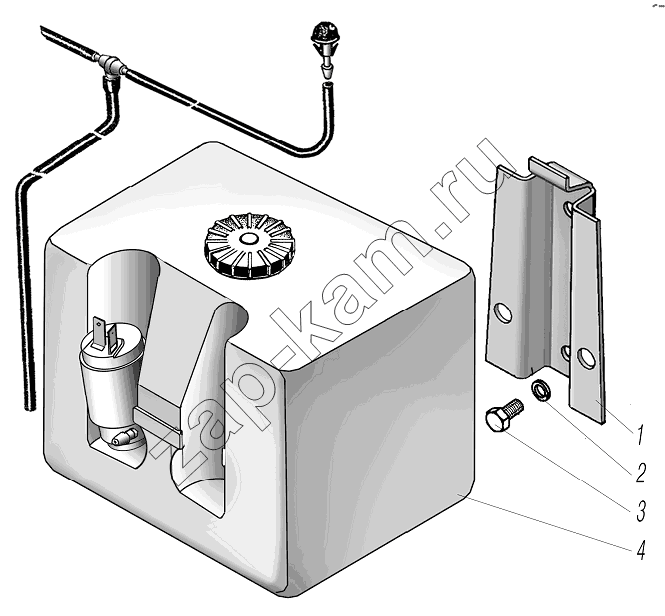 zap-kam.ru

1
2
3
4