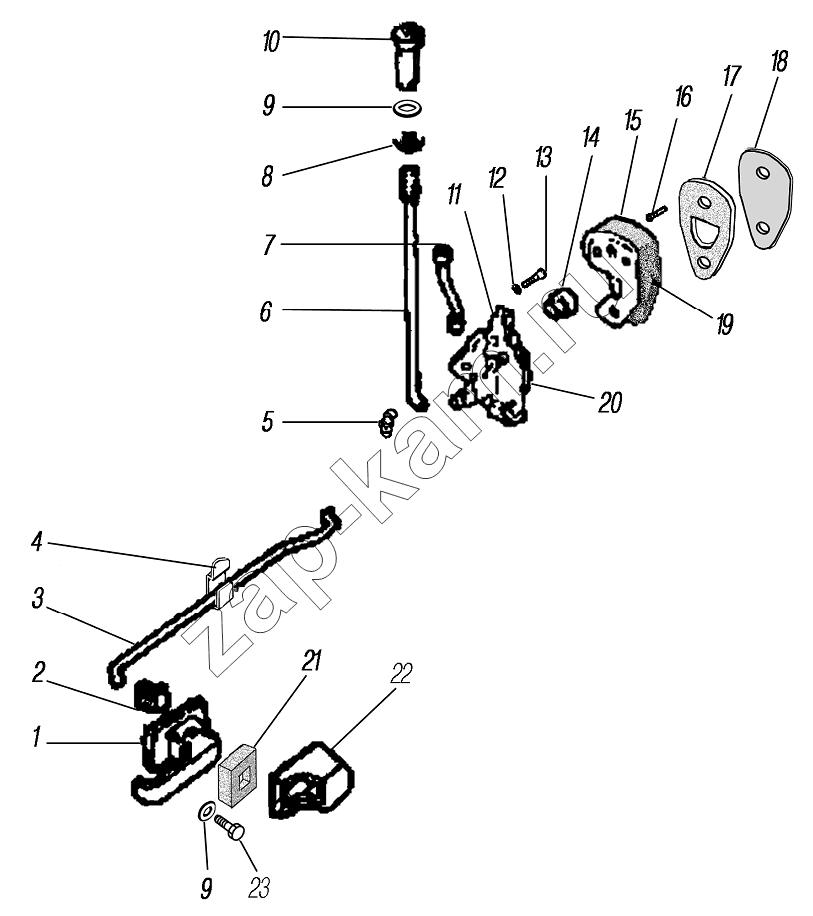 10
9
8
7
6
5
11
12
13
14
15
16
17
18
19
20
4
3
2
1
21
22
9
23
zap-kam.ru