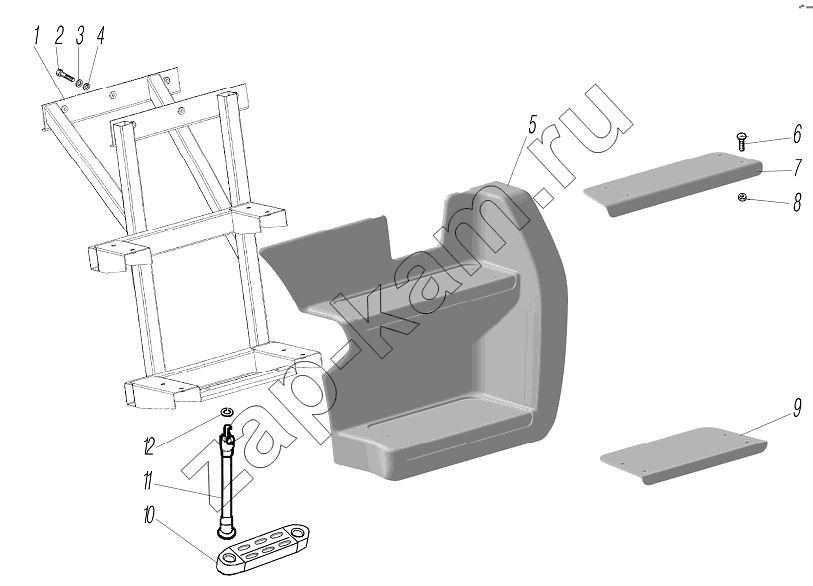 1 2 3 4

5

6

7

8

9

12

11

10

zap-kam.ru