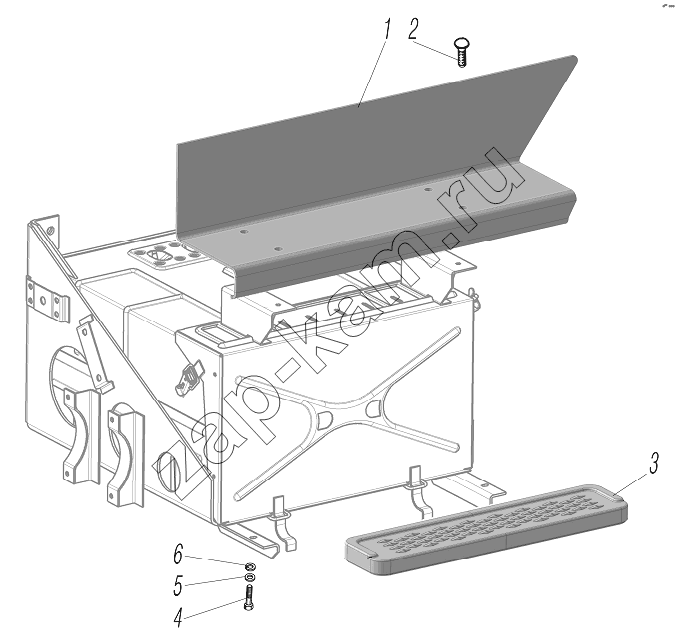 1
2
zap-kam.ru
3
6
5
4