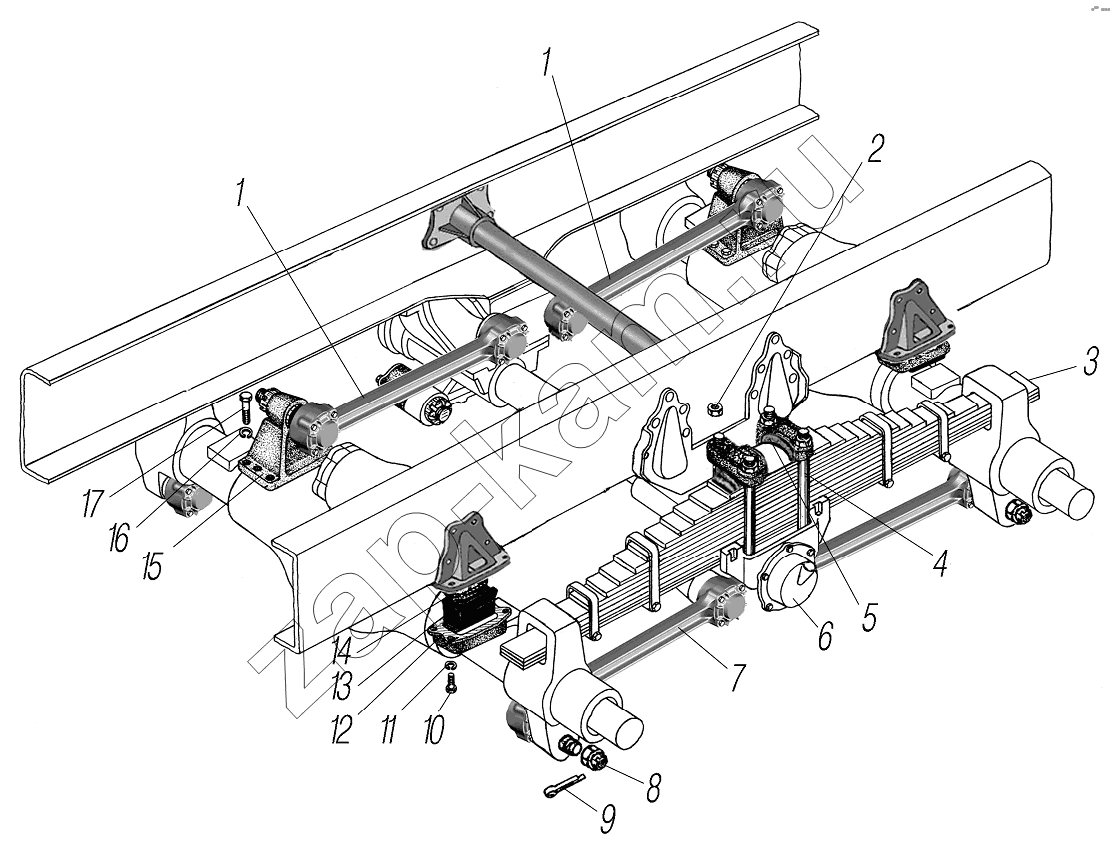 1
1
2
3
4
5
6
7
8
9
10
11
12
13
14
15
16
17
zap-kam.ru