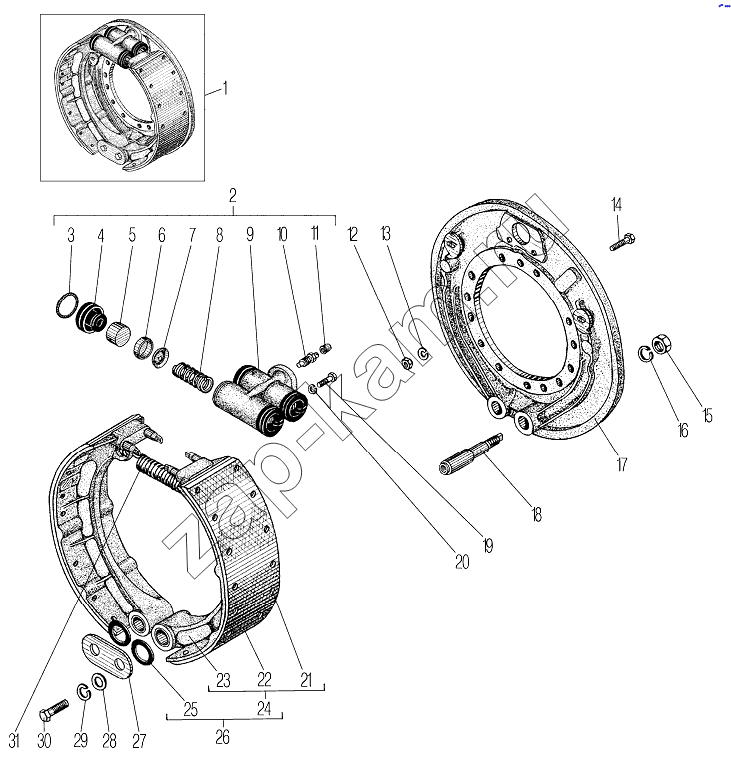 1
2
3 4 5 6 7 8 9 10 11 12 13
14
15
16
17
18
19
20
21 22 23
24
25
26
27 28 29 30 31
zap-kama.ru