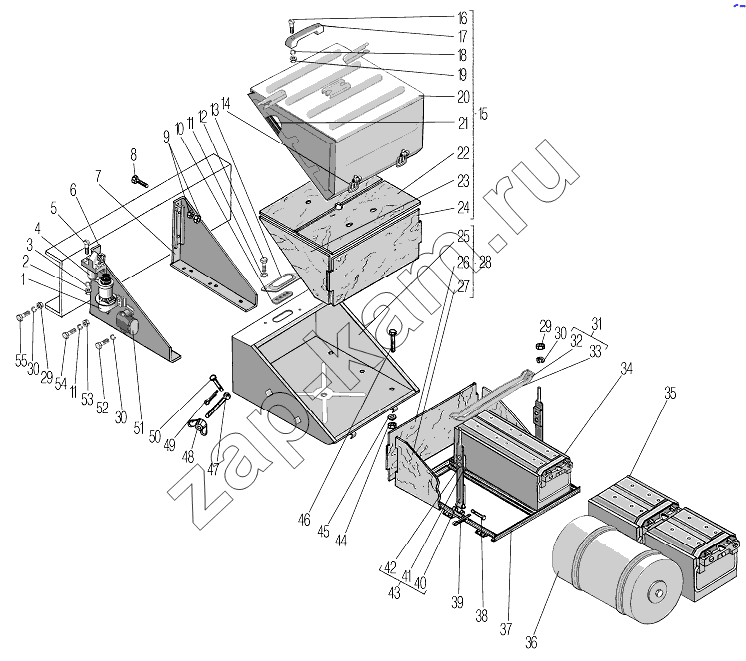 16
17
18
19
20
21
15
22
23
24
25
26
28
27
14
13
12
11
10
9
8
7
6
5
4
3
2
1
55
30
29
54
11
53
52
30
51
50
49
48
47
46
45
44
29
30
31
32
33
34
35
42
41
40
43
39
38
37
36
zapkam.ru