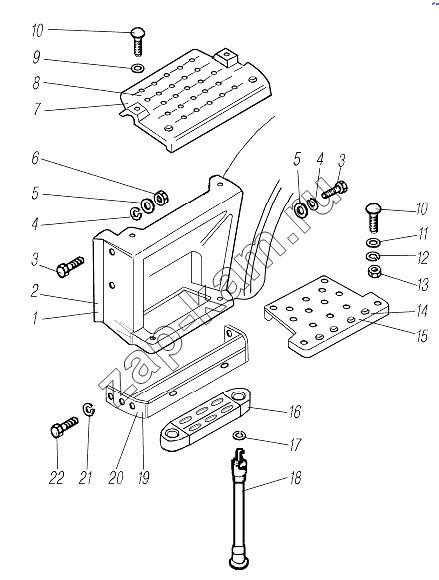 10
9
8
7
6
5
4
3
2
1
5
4
3
10
11
12
13
14
15
16
17
18
22
21
20
19
zap-kam.ru