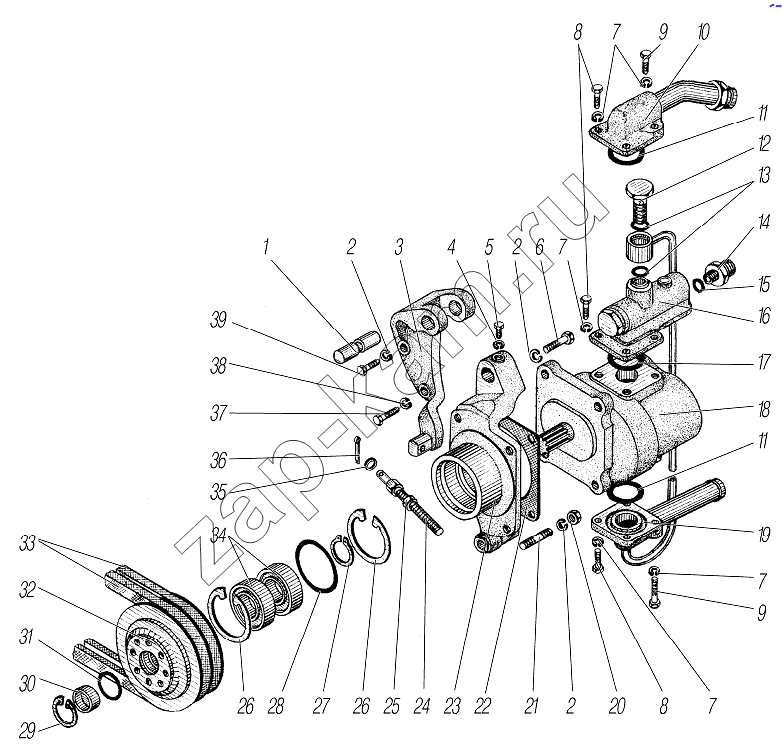 8 7 9 10
11
12
13
14
15
16
17
18
11
19
7
9
1 2 3 4 5 2 6 7
39
38
37
36
35
34
33
32
31
30
29
26 28 27 26 25 24 23 22 21 2 20 8 7
zap-kam.ru