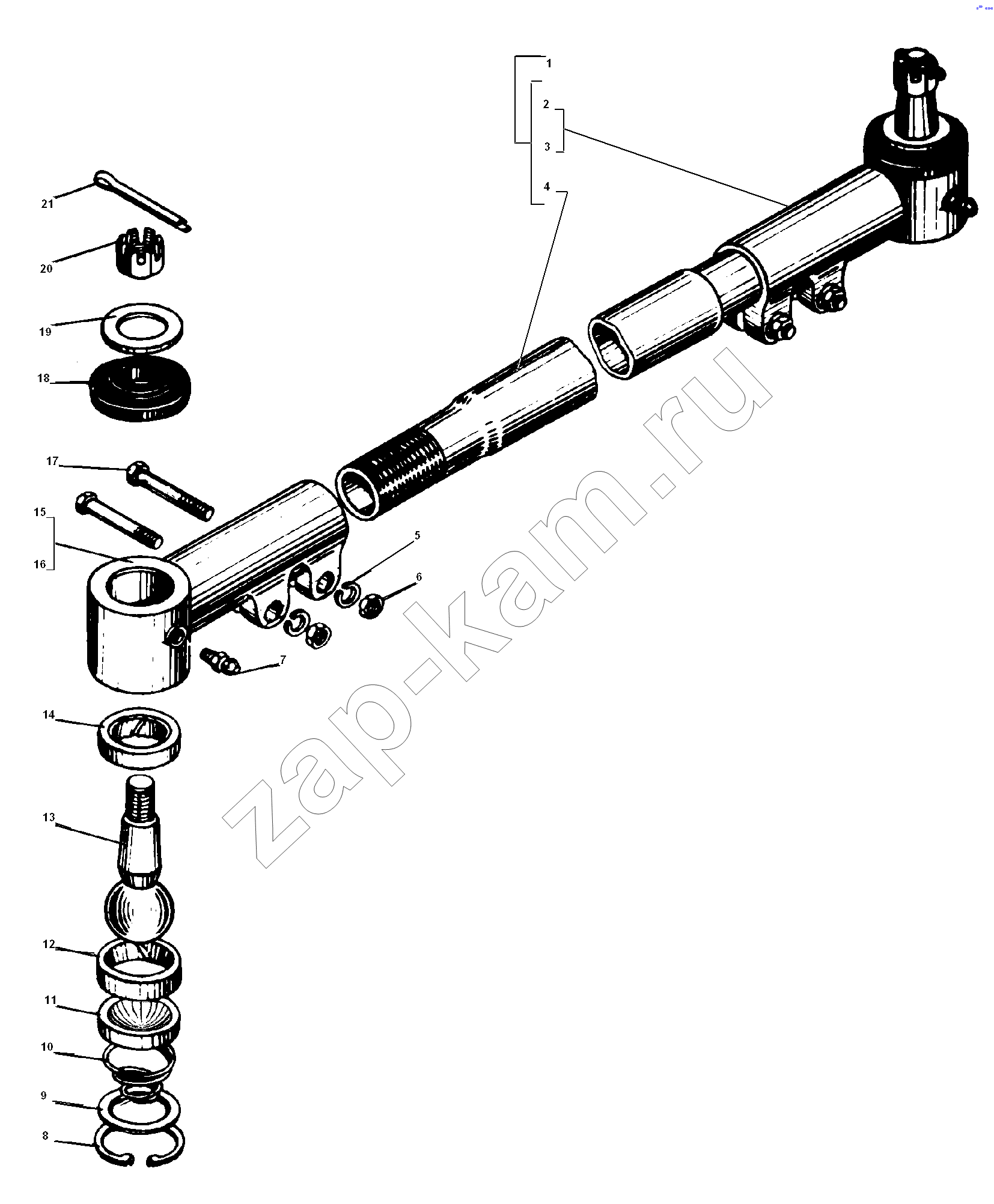 1
2
3
4
21
20
19
18
17
15
16
5
6
7
14
13
12
11
10
9
8
zap-kam.ru