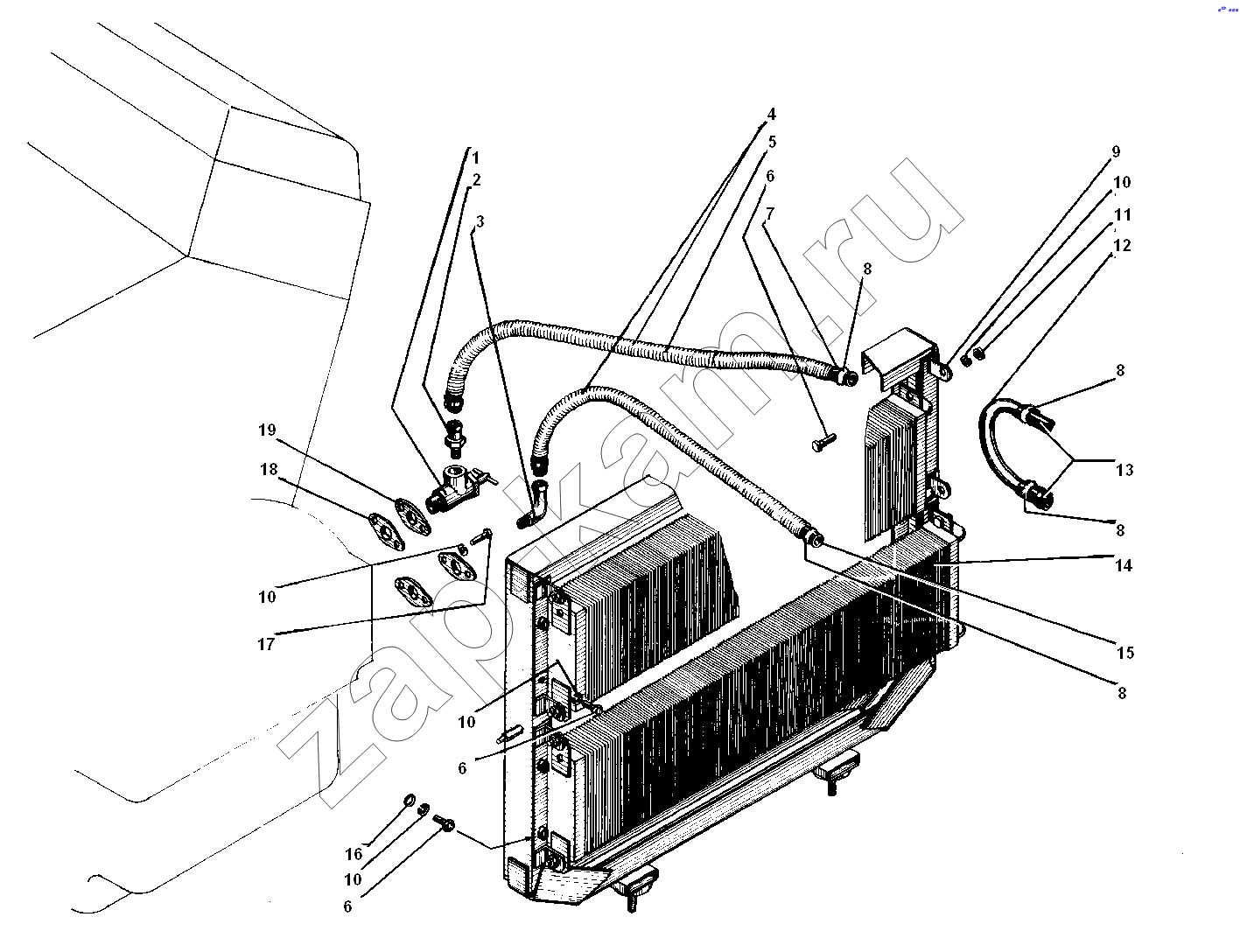 zapkam.ru

1
2
3
4
5
6
7
8
9
10
11
12
8
13
8
14
15
8
19
18
10
17
10
6
16
10
6