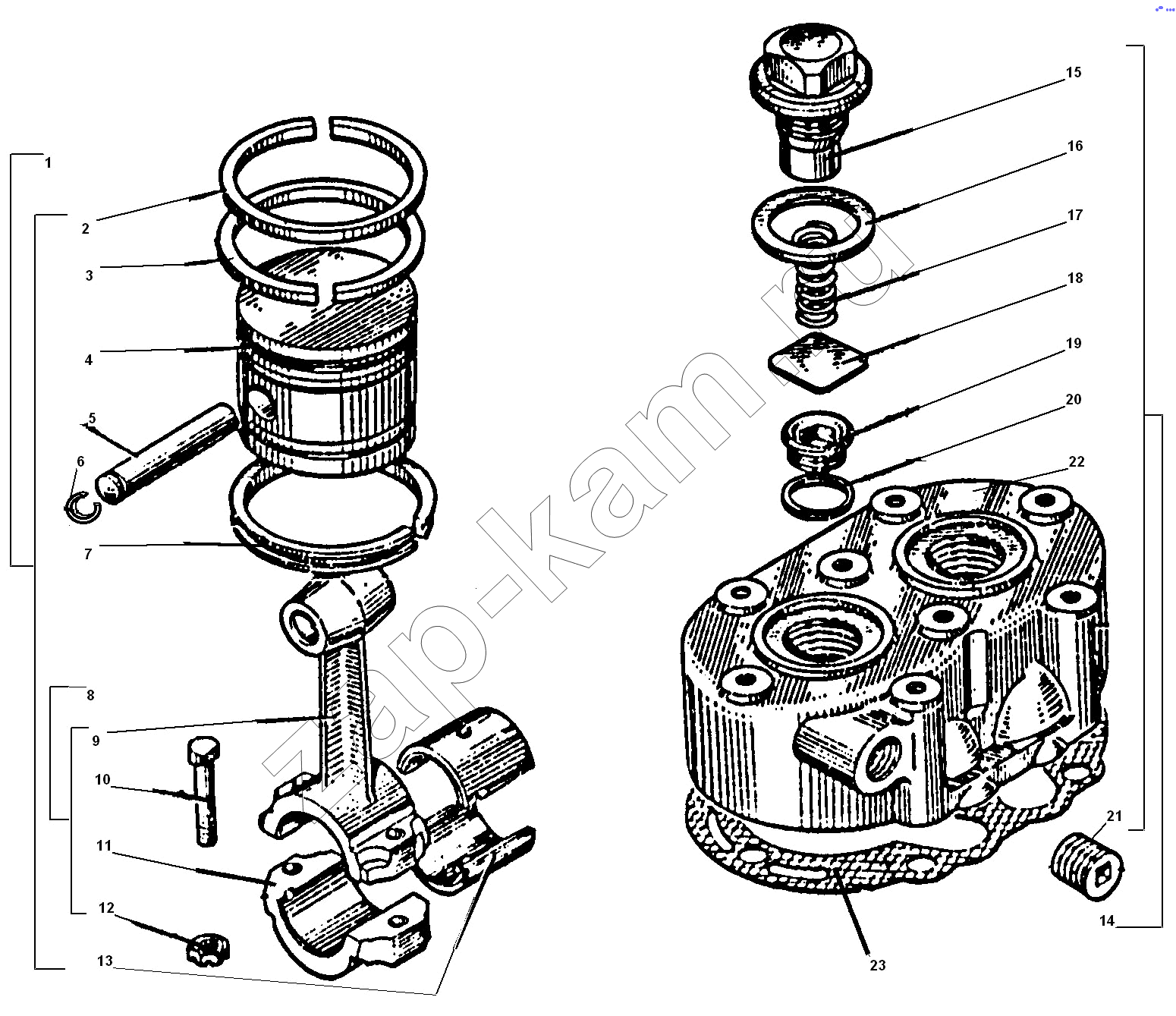 1
2
3
4
5
6
7
8
9
10
11
12
13
15
16
17
18
19
20
22
21
14
23
zap-kam.ru