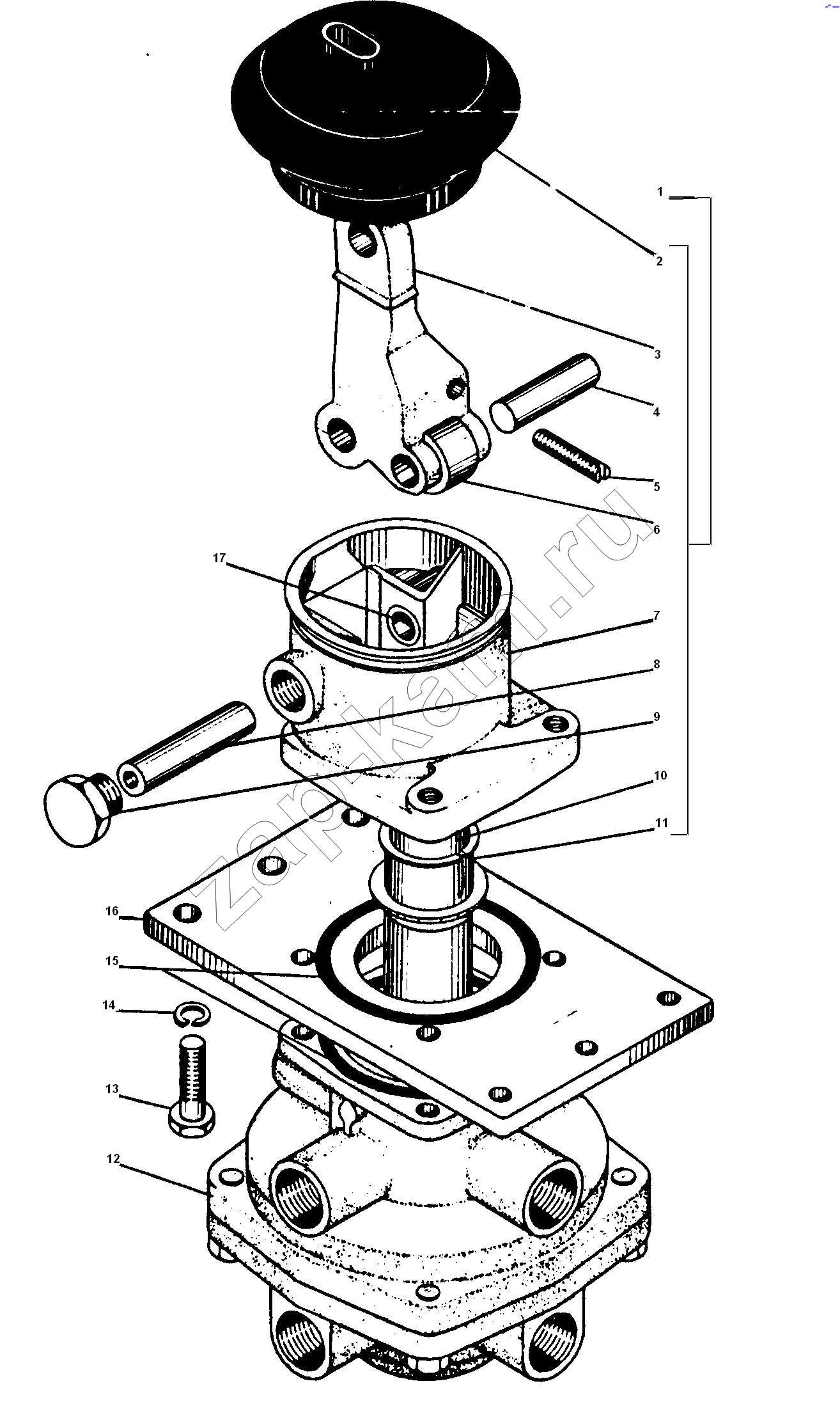 1
2
3
4
5
6
17
7
8
9
10
11
16
15
14
13
12
zapkam.ru