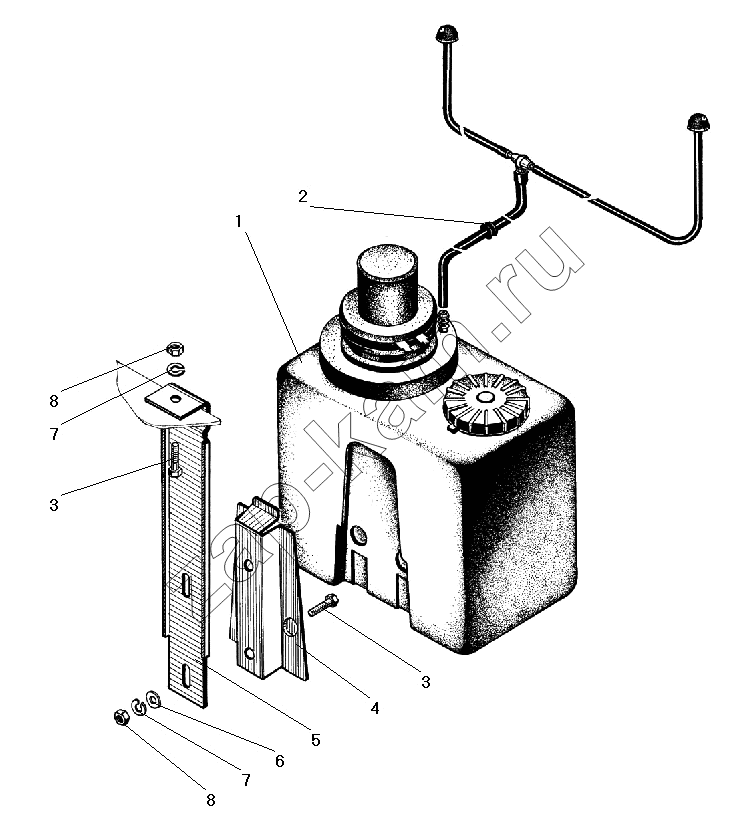 2
1
8
7
3
3
4
5
6
7
8
zap-kam.ru