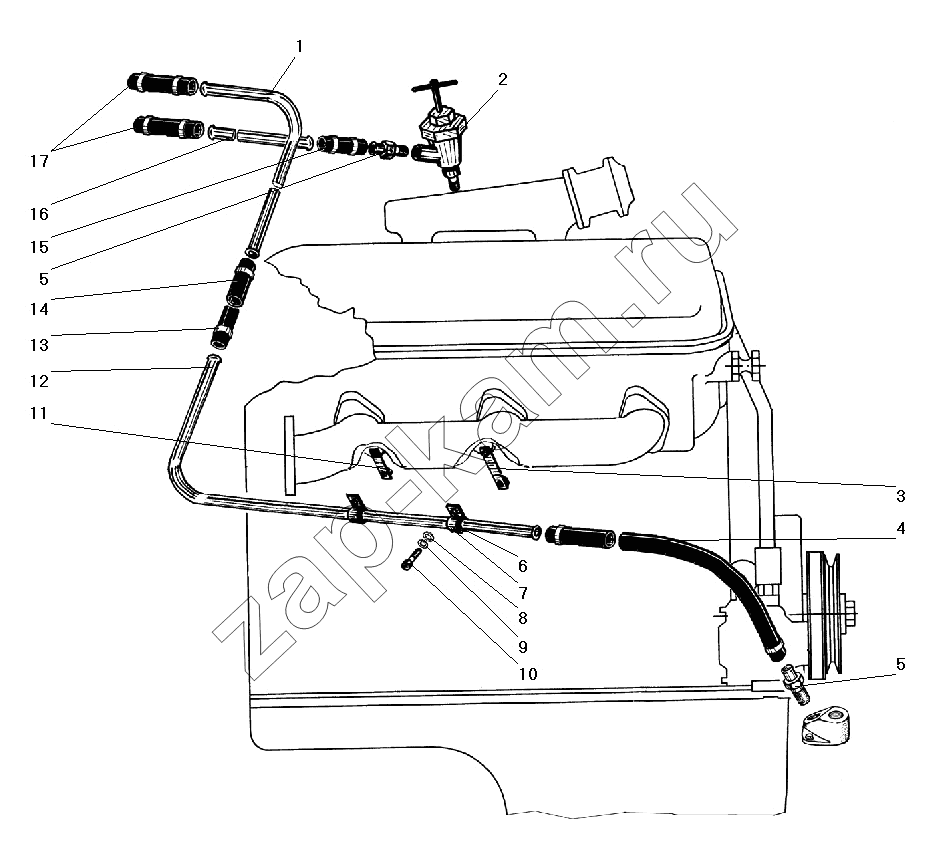 1
2
17
16
15
5
14
13
12
11
3
4
6
7
8
9
10
5
zap-kam.ru