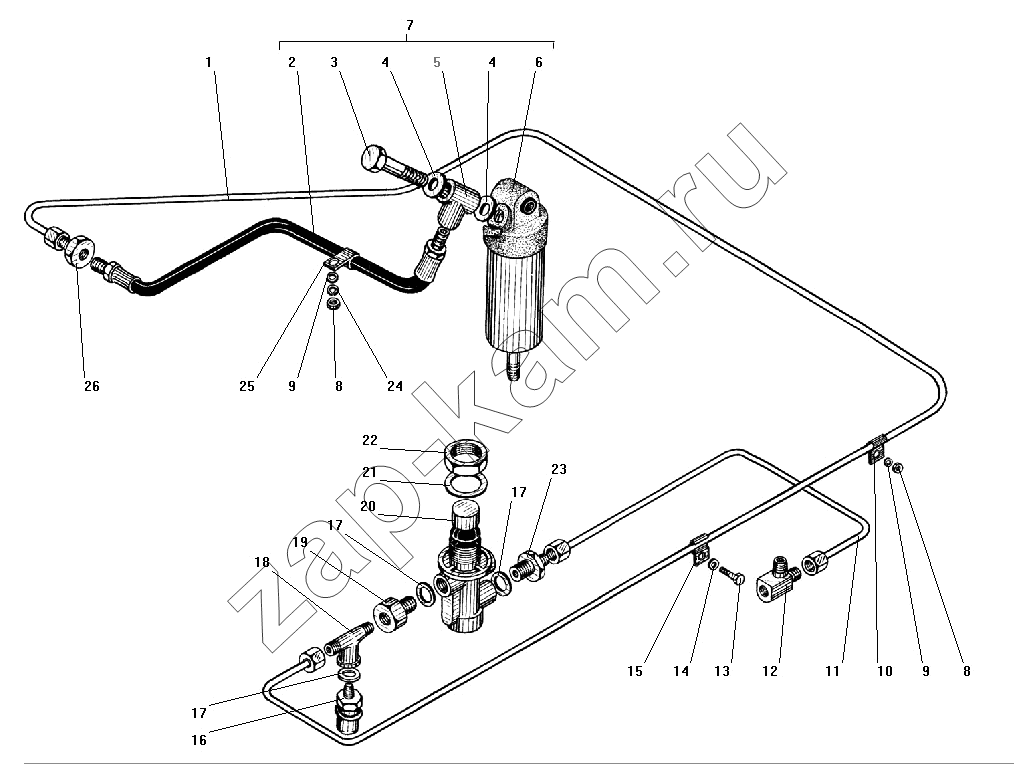 7
1 2 3 4 5 4 6
26
25 9 8 24
22
21
20
17
23
17
19
18
17
16
15 14 13 12 11 10 9 8
zap-kam.ru