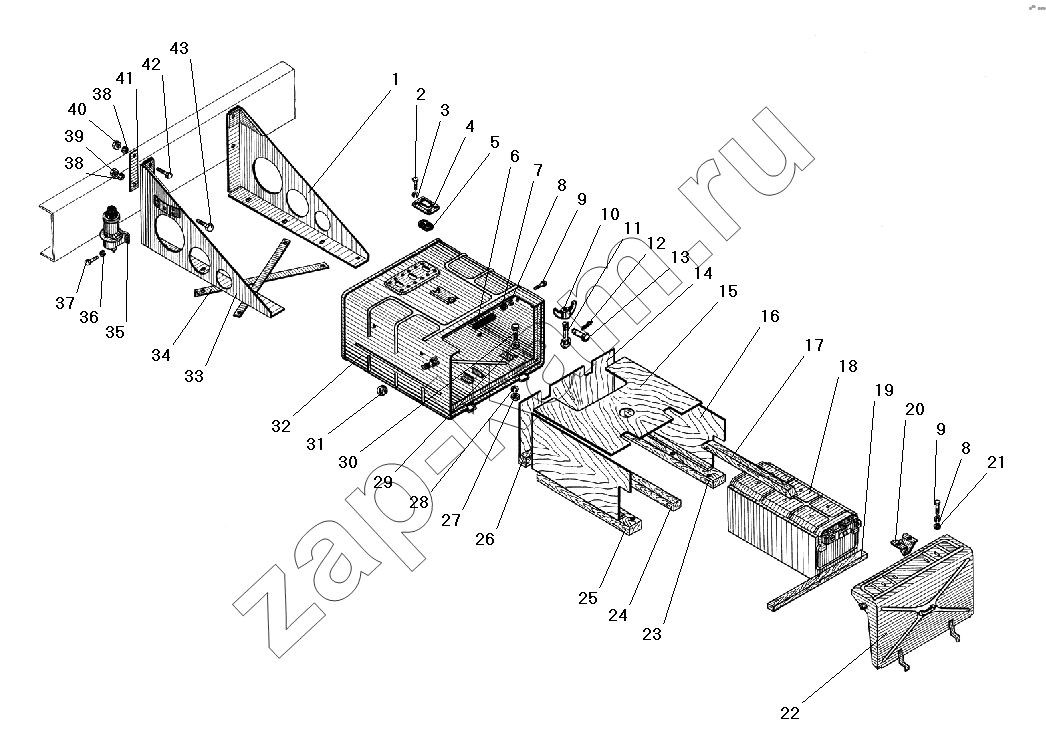 43
42
41
40
38
39
38
1
2
3
4
5
6
7
8
9
10
11
12
13
14
15
16
17
18
19
20
9
8
21
37
36
35
34
33
32
31
30
29
28
27
26
25
24
23
22
zap-kam.ru