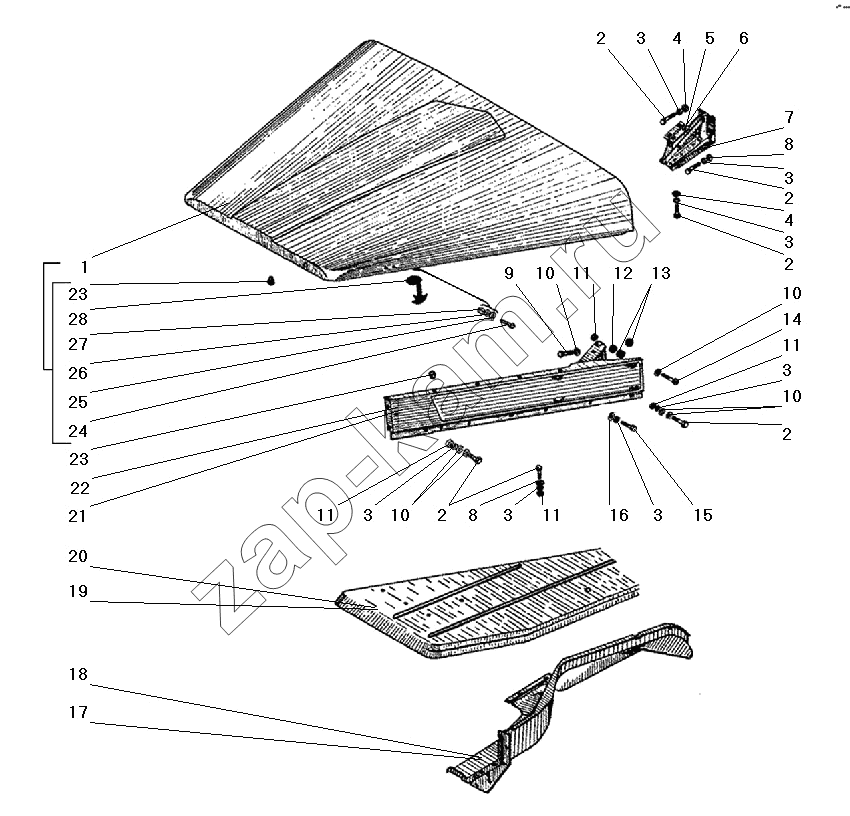 2 3 4 5 6
7
8
3
2
4
3
2
1
23
28
27
26
25
24
23
22
21
9 10 11 12 13
10
14
11
3
10
2
11 3 10 2 8 3 11
16 3 15
20
19
18
17
zap-kam.ru