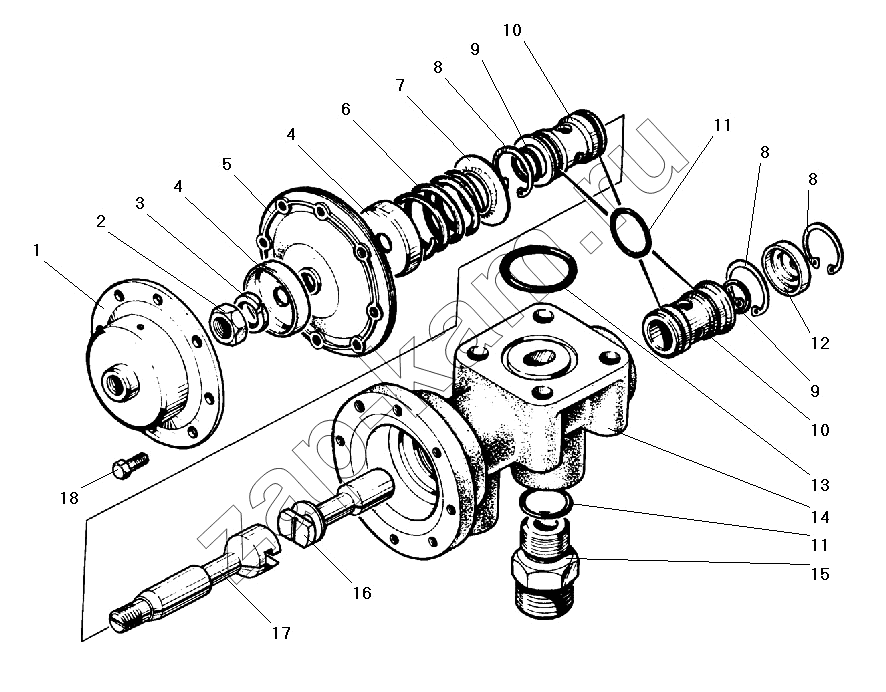 10
9
8
7
6
4
5
4
3
2
1
11
8
8
12
9
10
13
14
11
15
16
17
18
zapkam.ru