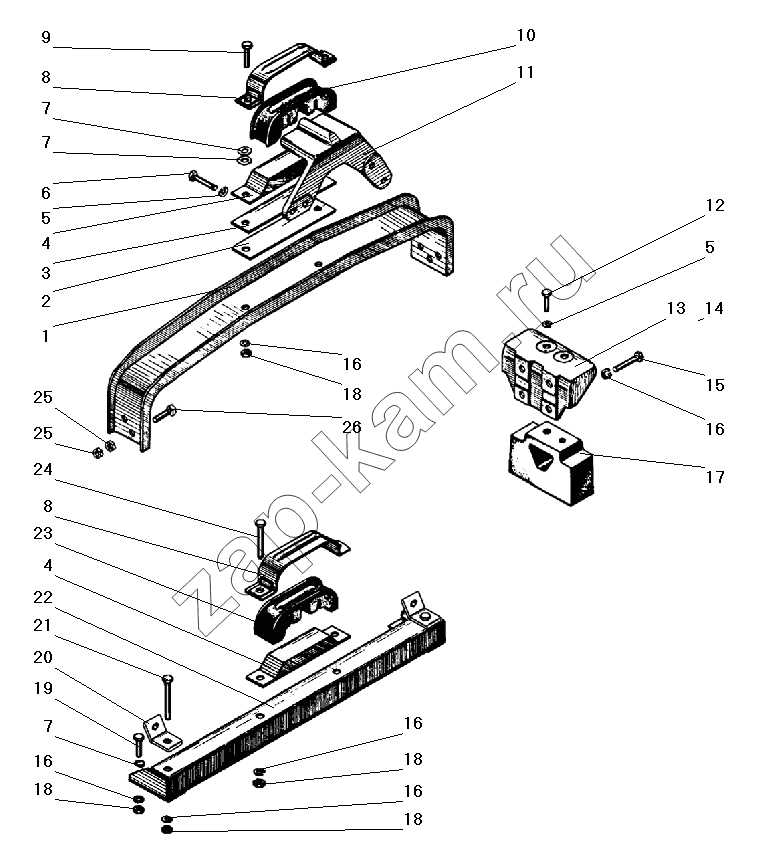 9
8
7
7
6
5
4
3
2
1
10
11
12
5
13
14
15
16
17
16
18
26
25
25
24
8
23
4
22
21
20
19
7
16
18
16
18
16
18
zap-kam.ru