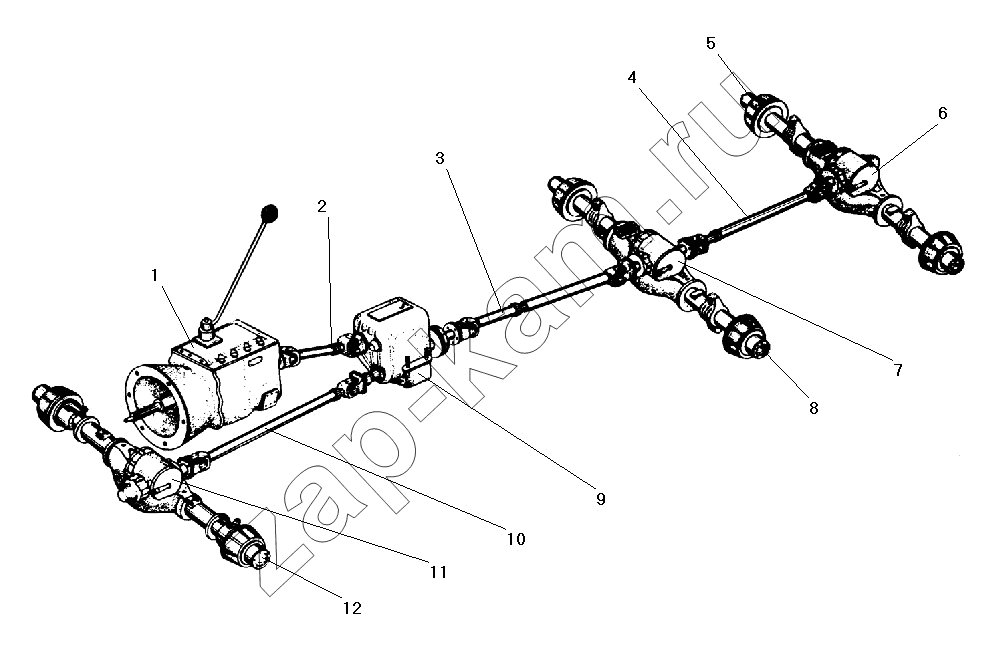 5
4
6
3
2
1
7
8
9
10
11
12
zap-kam.ru