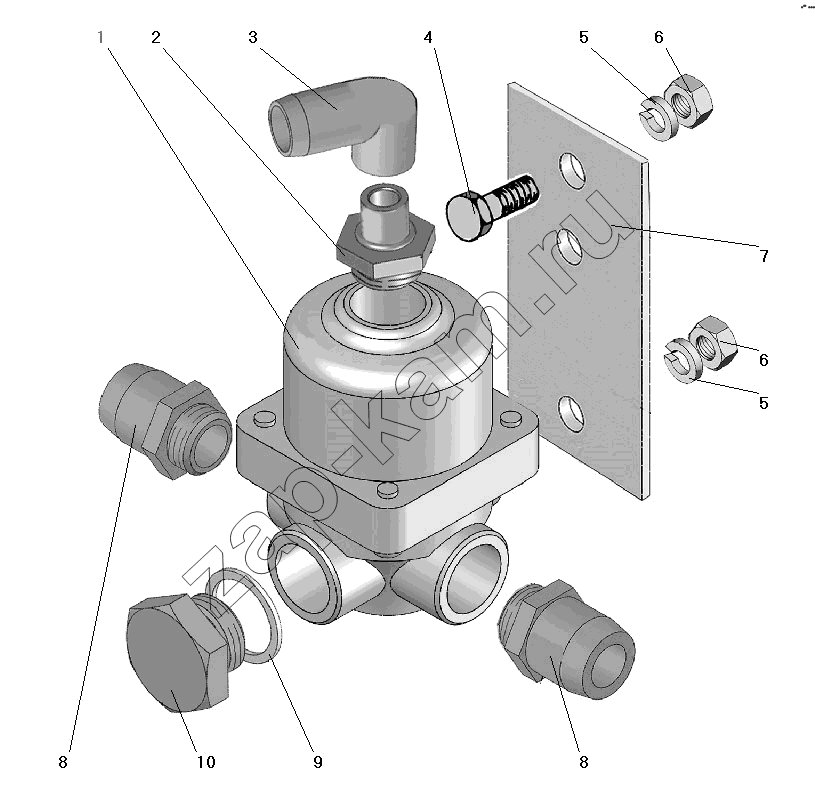 1 2 3 4 5 6

7

6

5

8 10 9 8

zap-kam.ru