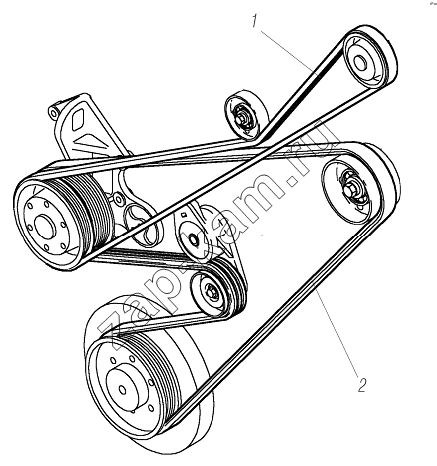 1
2
zapkam.ru