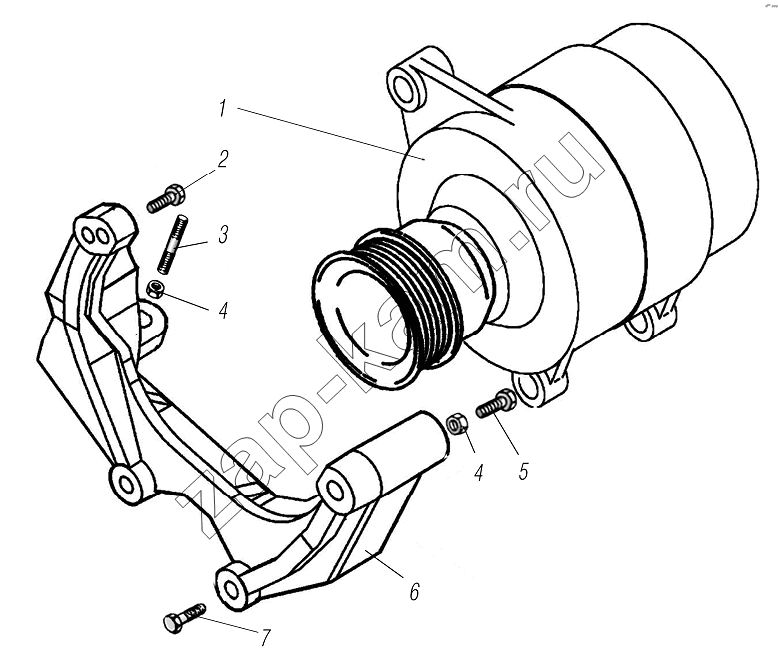 1
2
3
4
4
5
6
7
zap-kam.ru