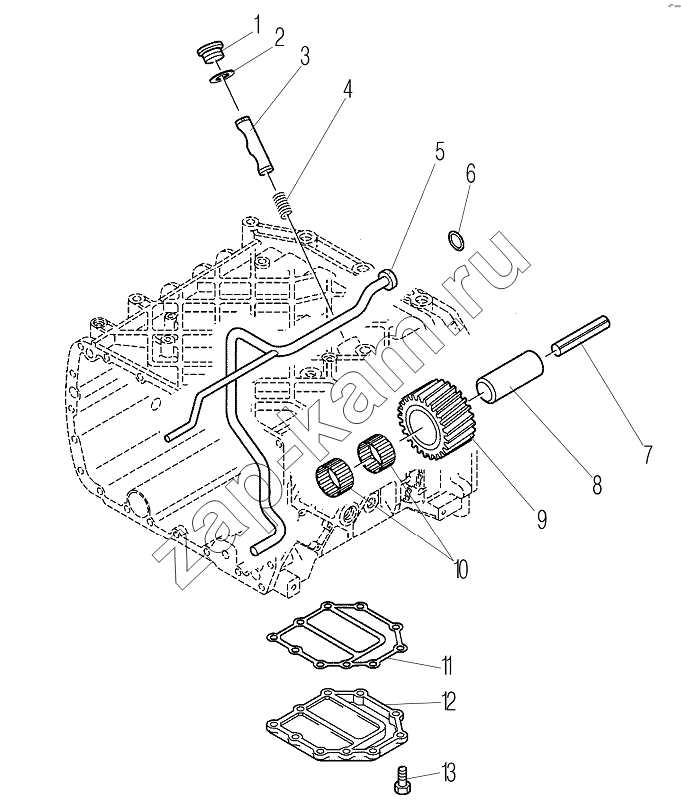 1
2
3
4
5
6
7
8
9
10
11
12
13
zap-kam.ru