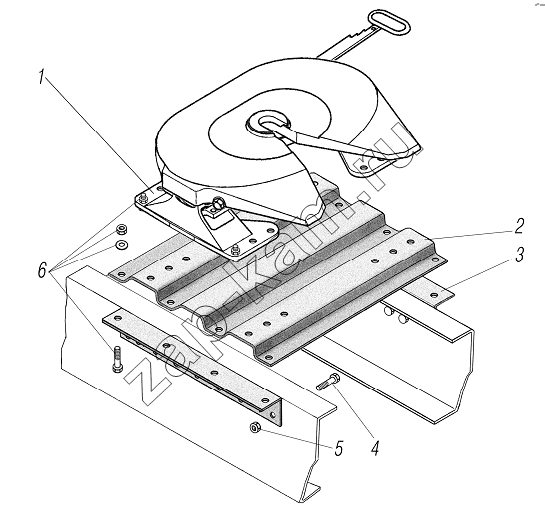 1
2
3
6
5
4
zapkam.ru