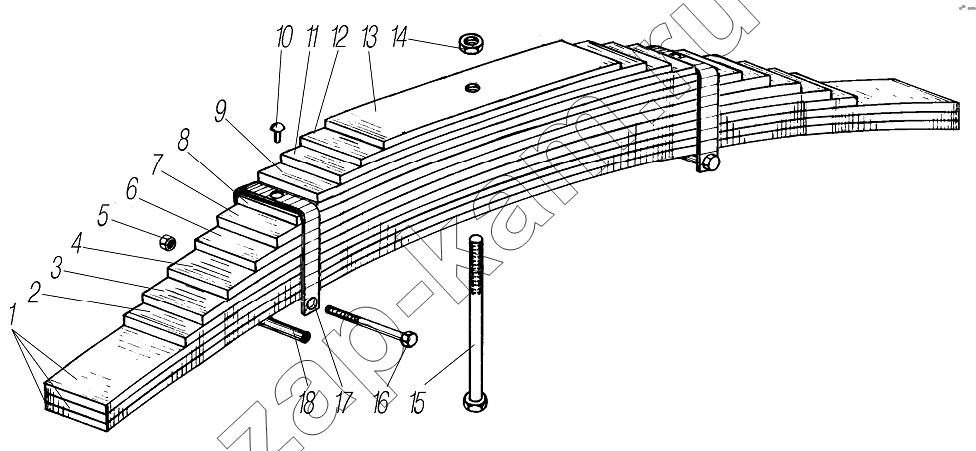 10 11 12 13 14
9
8
7
6
5
4
3
2
1
18 17 16 15
zap-kam.ru