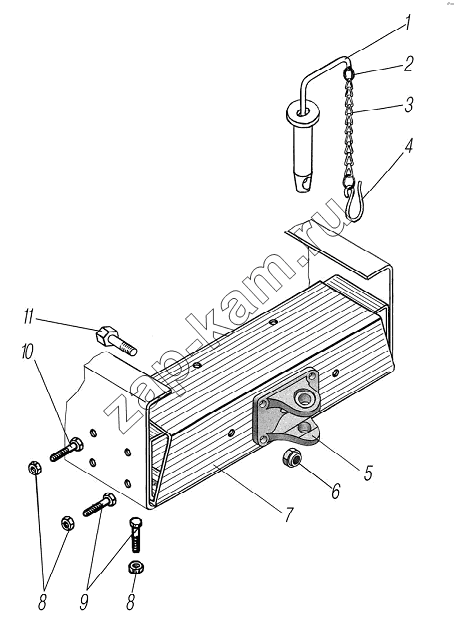 1
2
3
4
zap-kam.ru
11
10
5
6
7
8
9
8