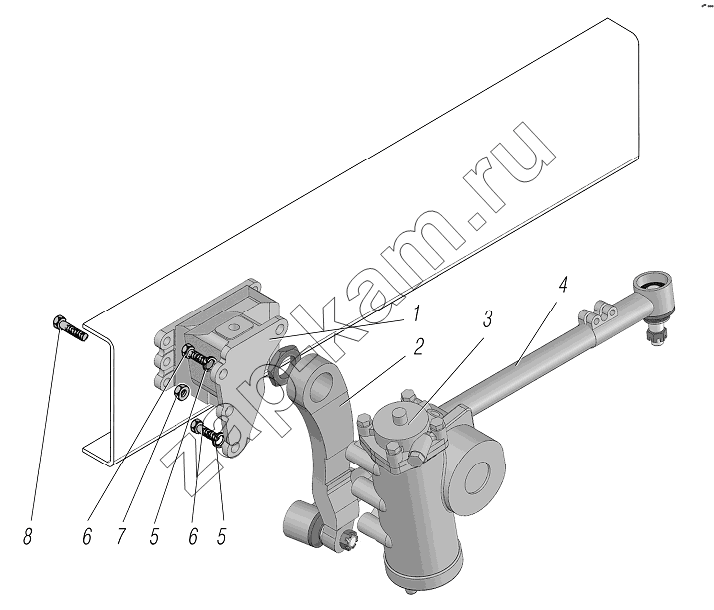 zapkam.ru

1
2
3
4
8
6
7
5
6
5