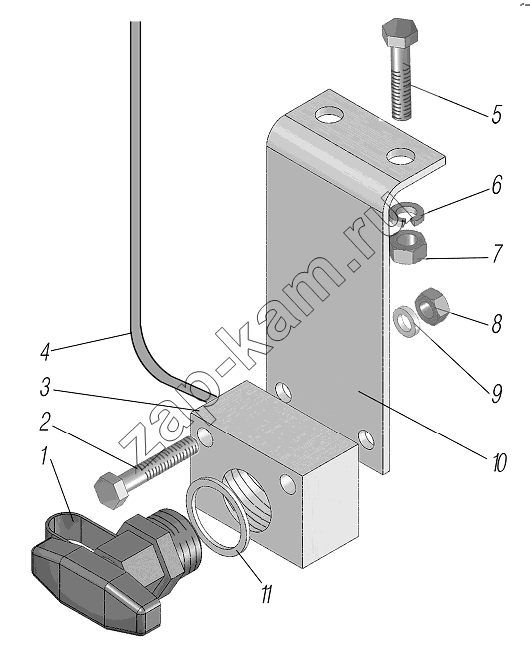 5
6
7
8
9
10
4
3
2
1
11
zap-kam.ru