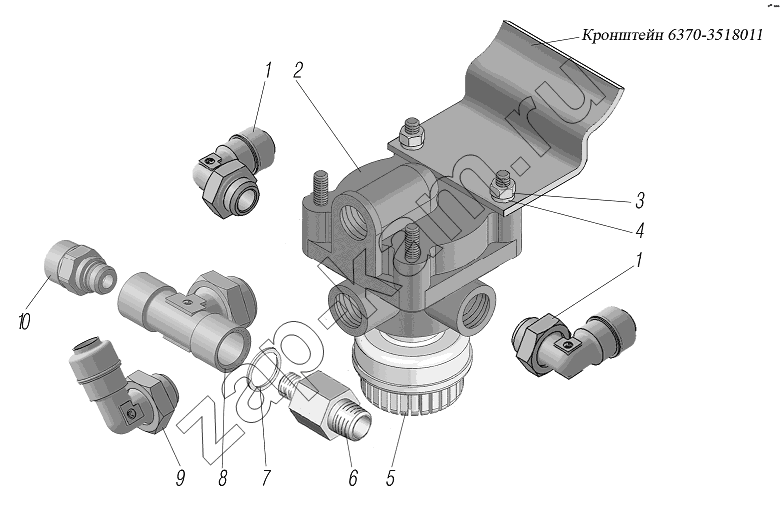 Кронштейн 6370-3518011

1
2
3
4
1
10
9
8
7
6
5

zap-kam.ru