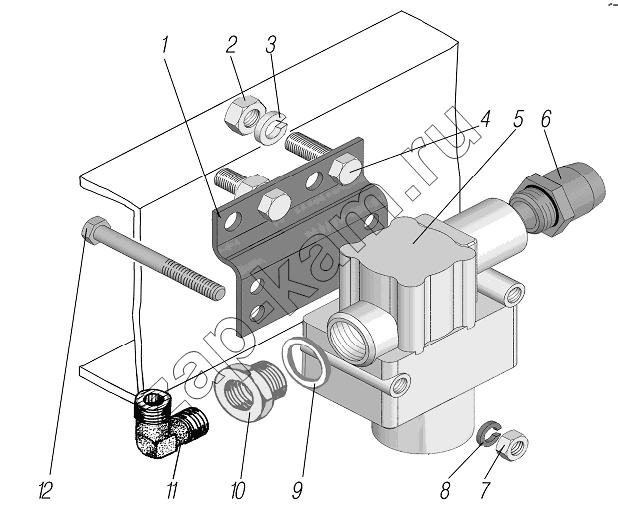 1 2 3 4 5 6

zap-kam.ru

12 11 10 9 8 7