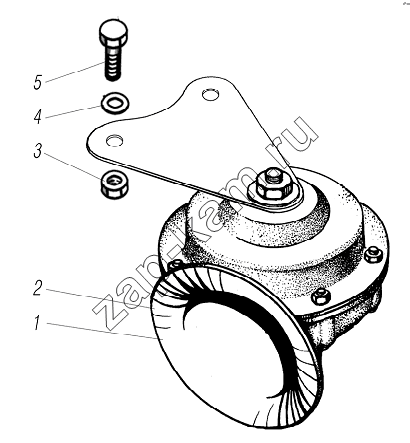 5
4
3
2
1
zap-kam.ru