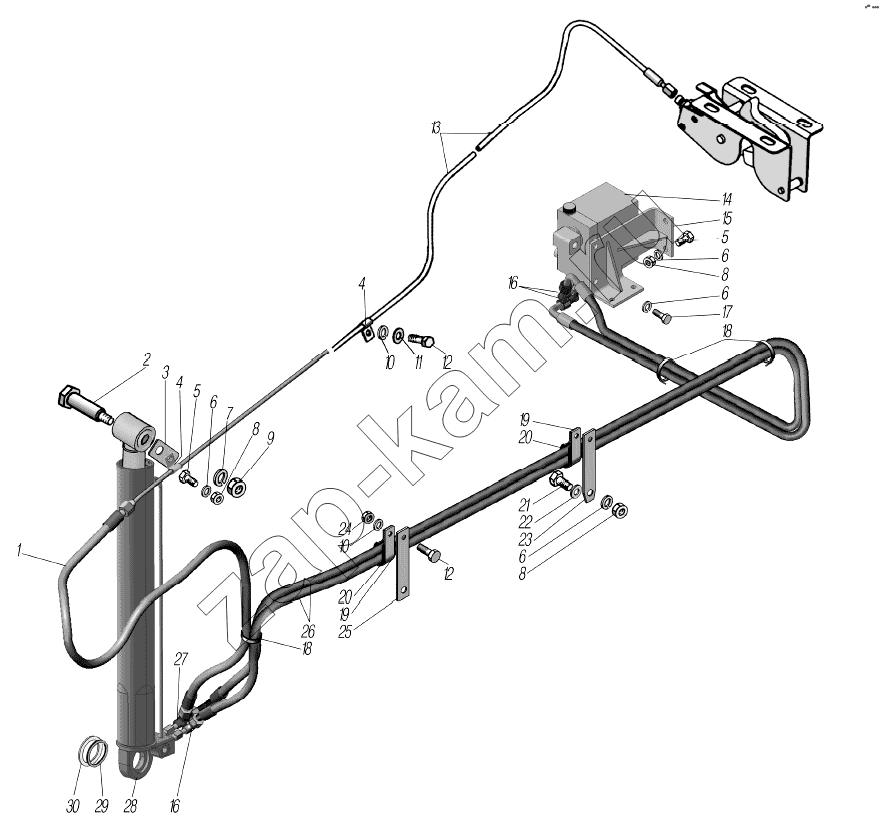 13
14
15
5
6
8
16
6
17
18
4
10
11
12
2
3
4
5
6
7
8
9
19
20
21
22
23
6
8
24
10
12
1
20
19
25
26
18
27
30
29
28
16
zap-kam.ru