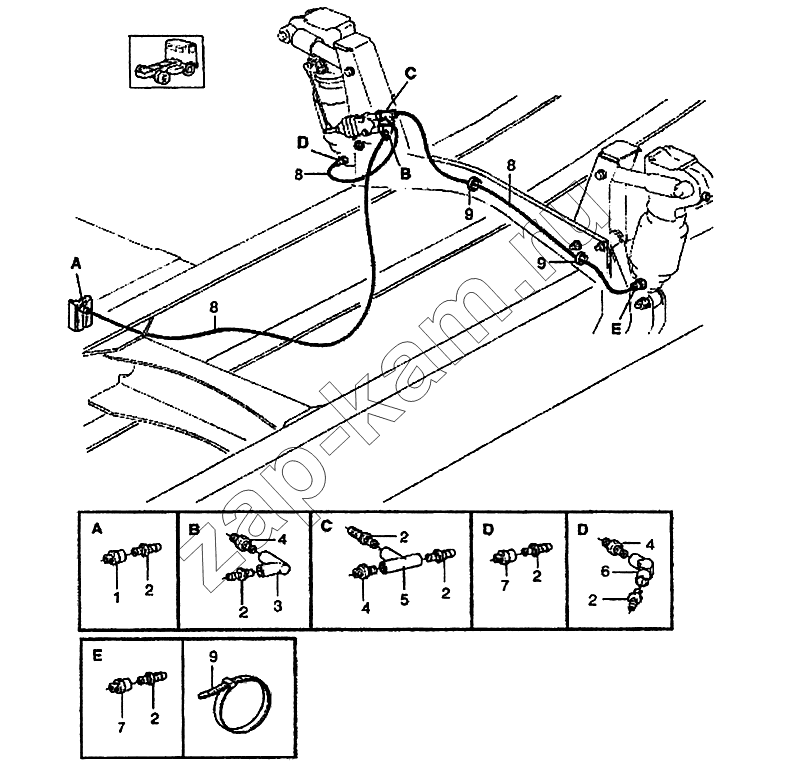 C
D
8
B
8
9
9
A
8
E
zap-kam.ru

A
1 2

B
4
2 3

C
2
4 5 2

D
7 2

D
4
6
2

E
7 2

9