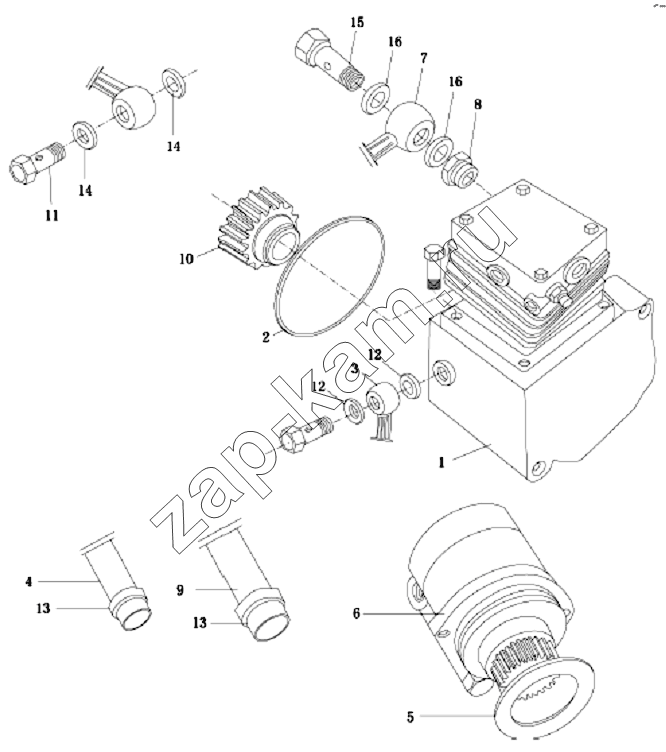 15
16
7
16
8
14
14
11
10
2
12
3
12
1
zap-kam.ru
4
13
9
13
6
5