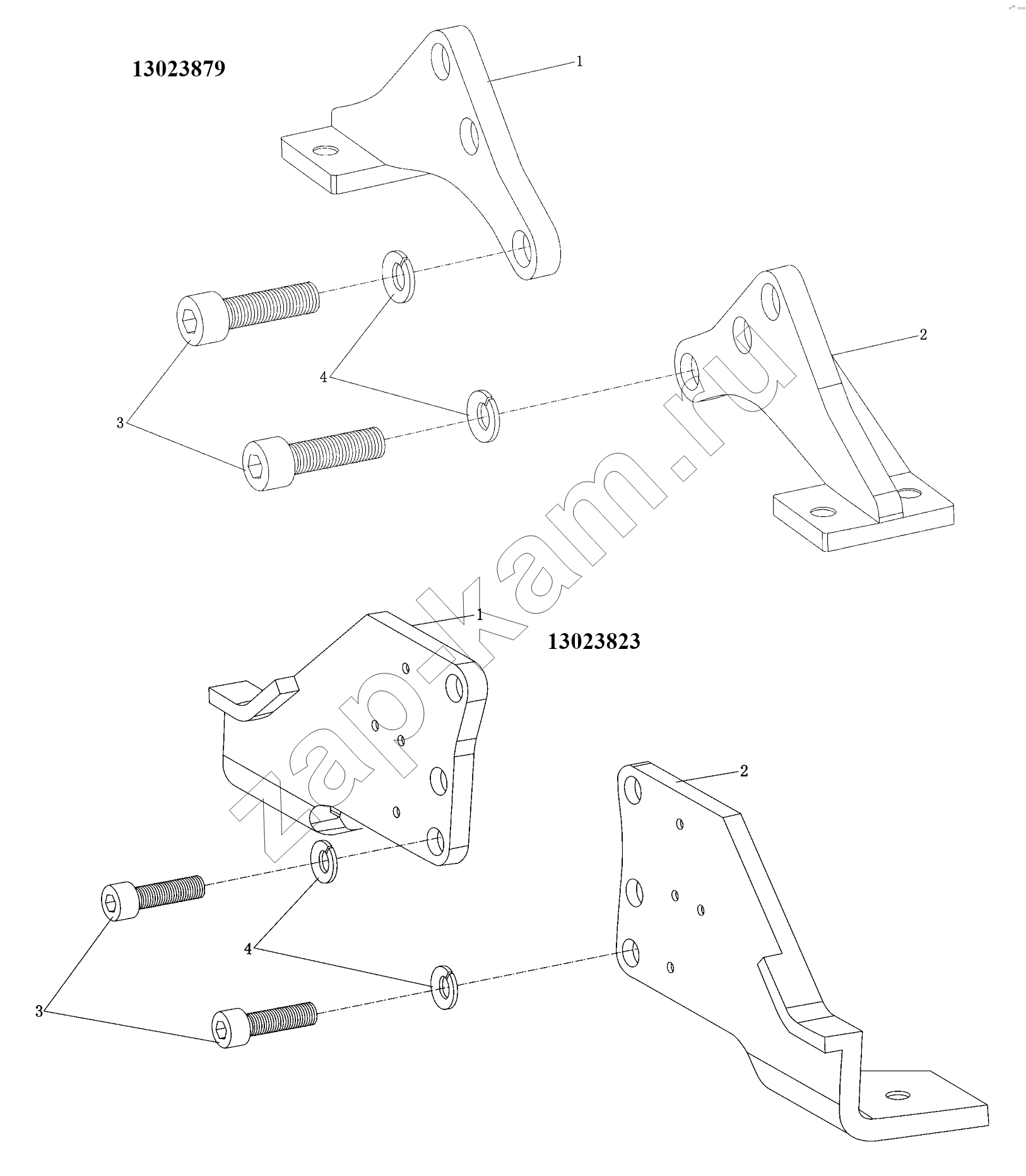 13023879

1

2

4

3

zap-kam.ru

1

13023823

2

4

3