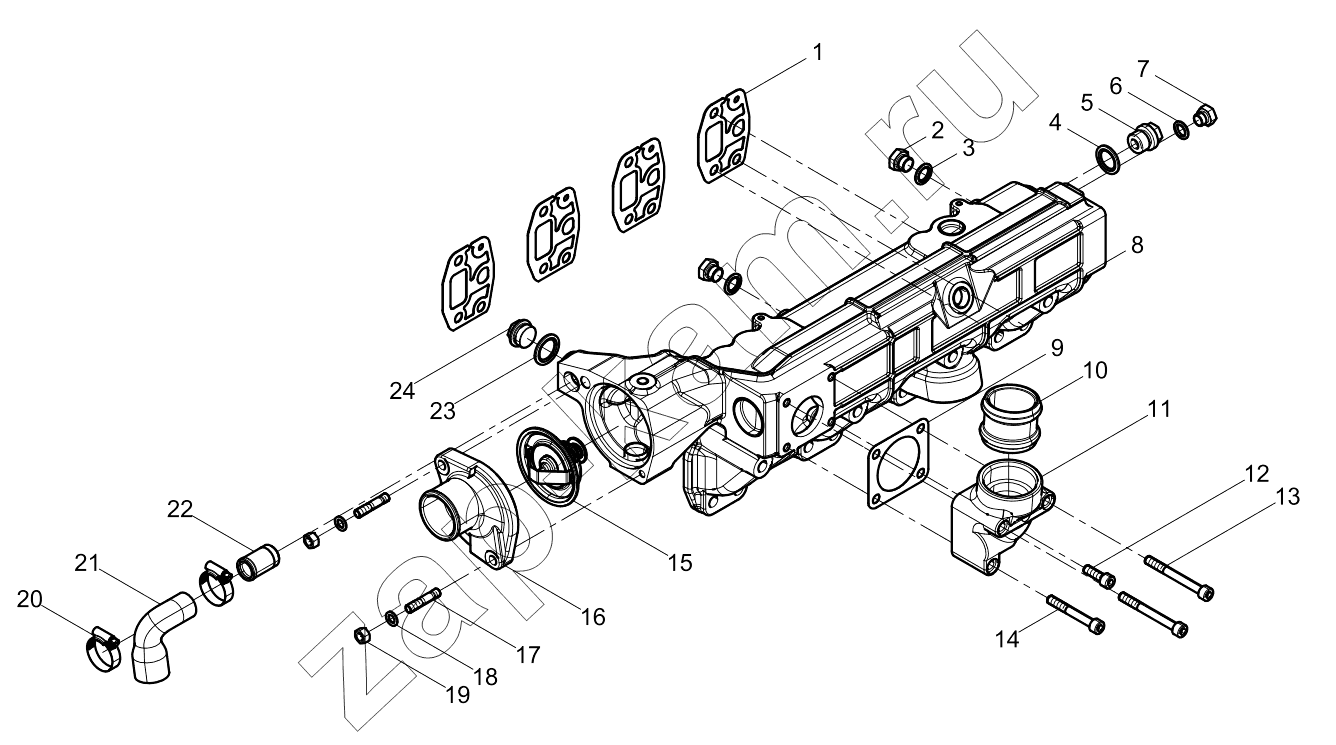 1
2
3
4
5
6
7
8
9
10
11
12
13
14
15
16
17
18
19
20
21
22
23
24
zapkam.ru