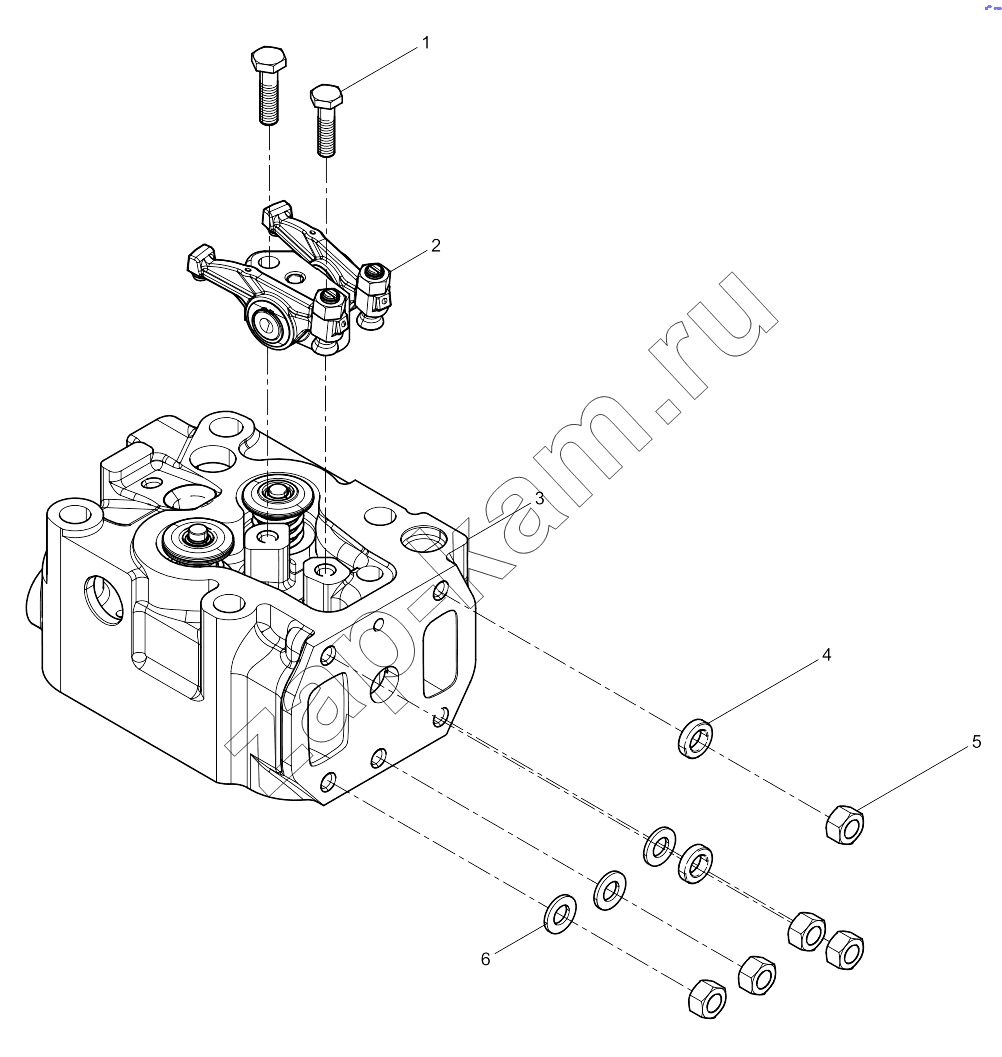 1
2
3
4
5
6
zapkam.ru