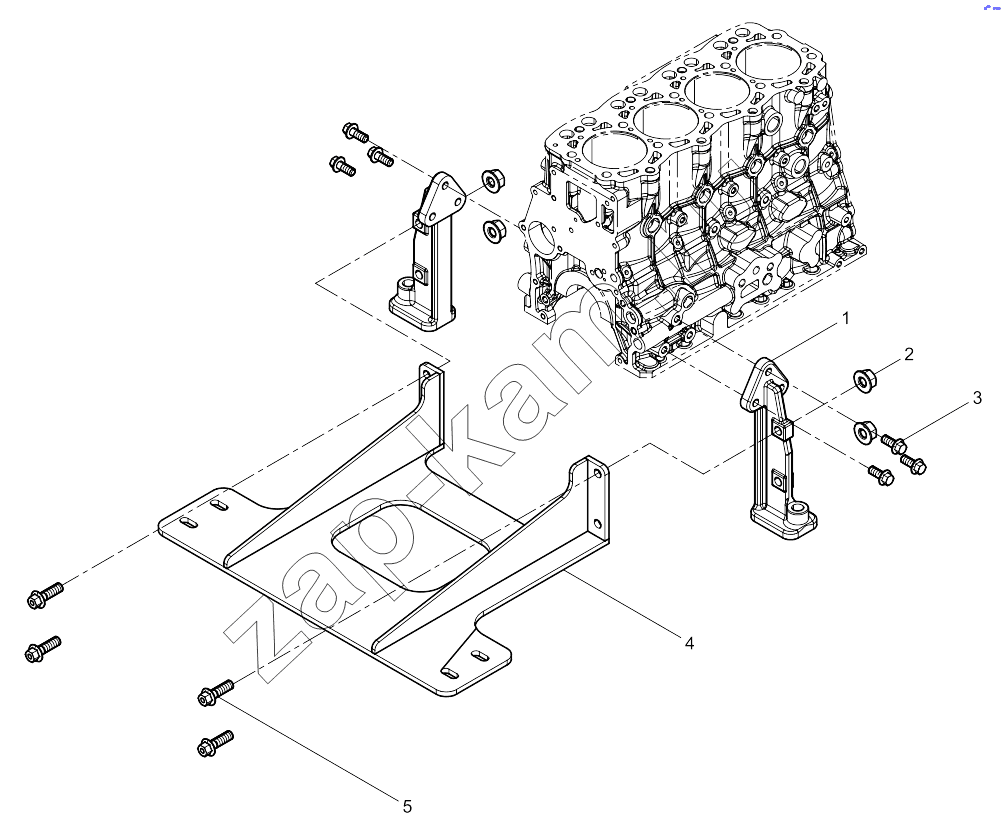 1
2
3
4
5
zap-kam