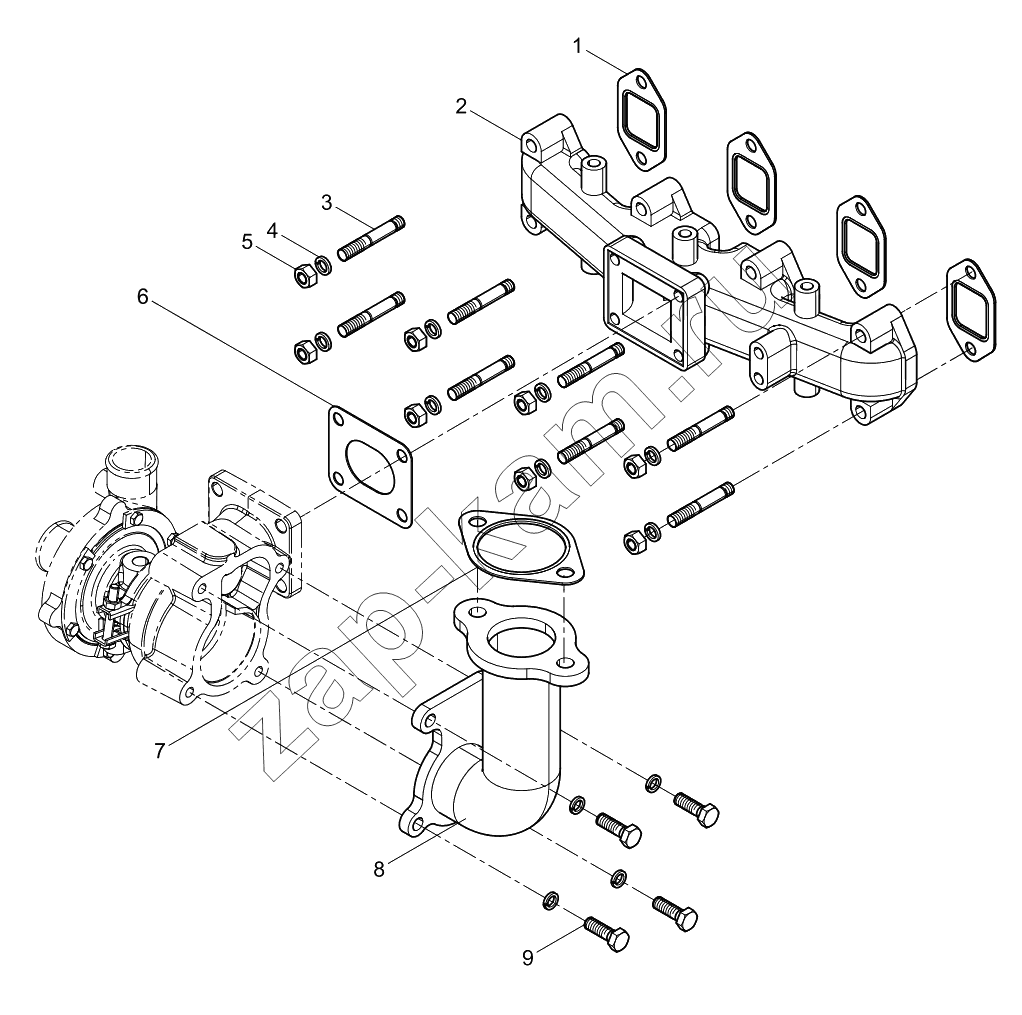 1
2
3
4
5
6
7
8
9
zap-kam.ru