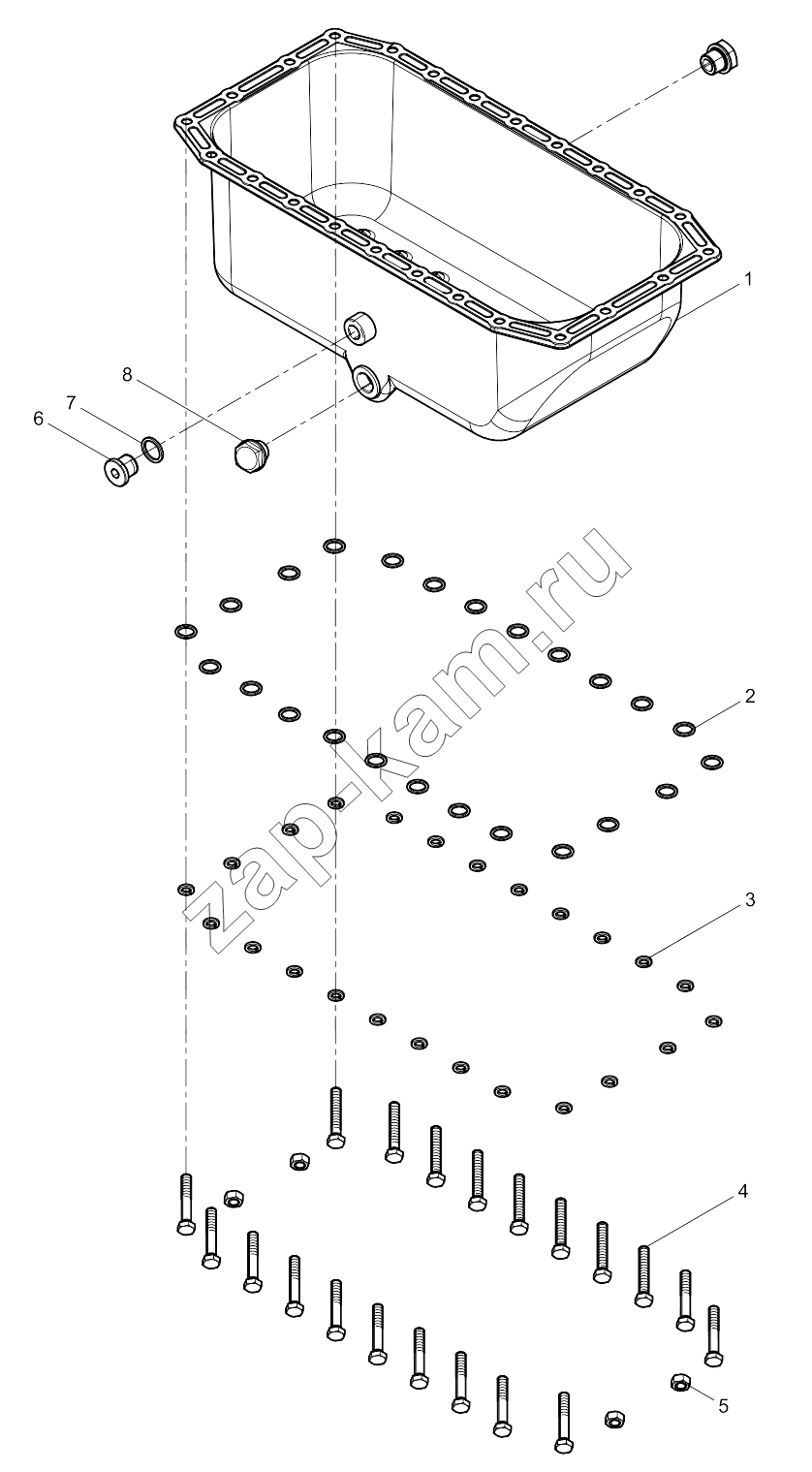 1
8
7
6
zap-kam.ru
2
3
4
5