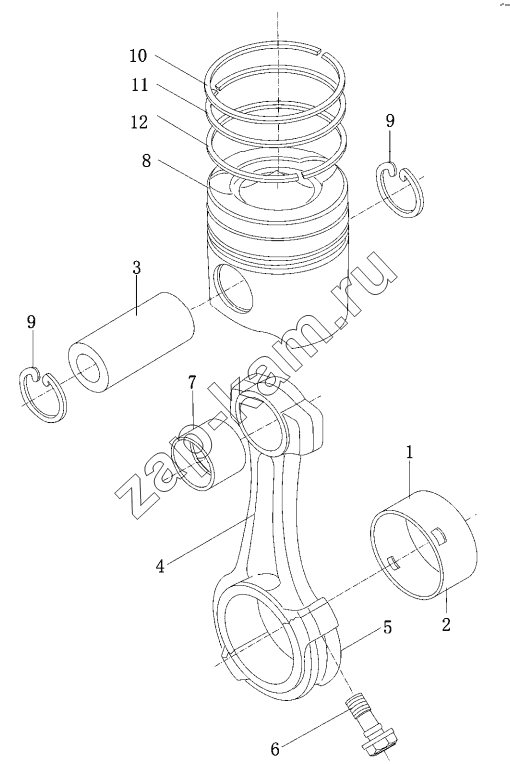 10
11
12
8
9
3
9
7
1
4
2
5
6
zap-kam.ru