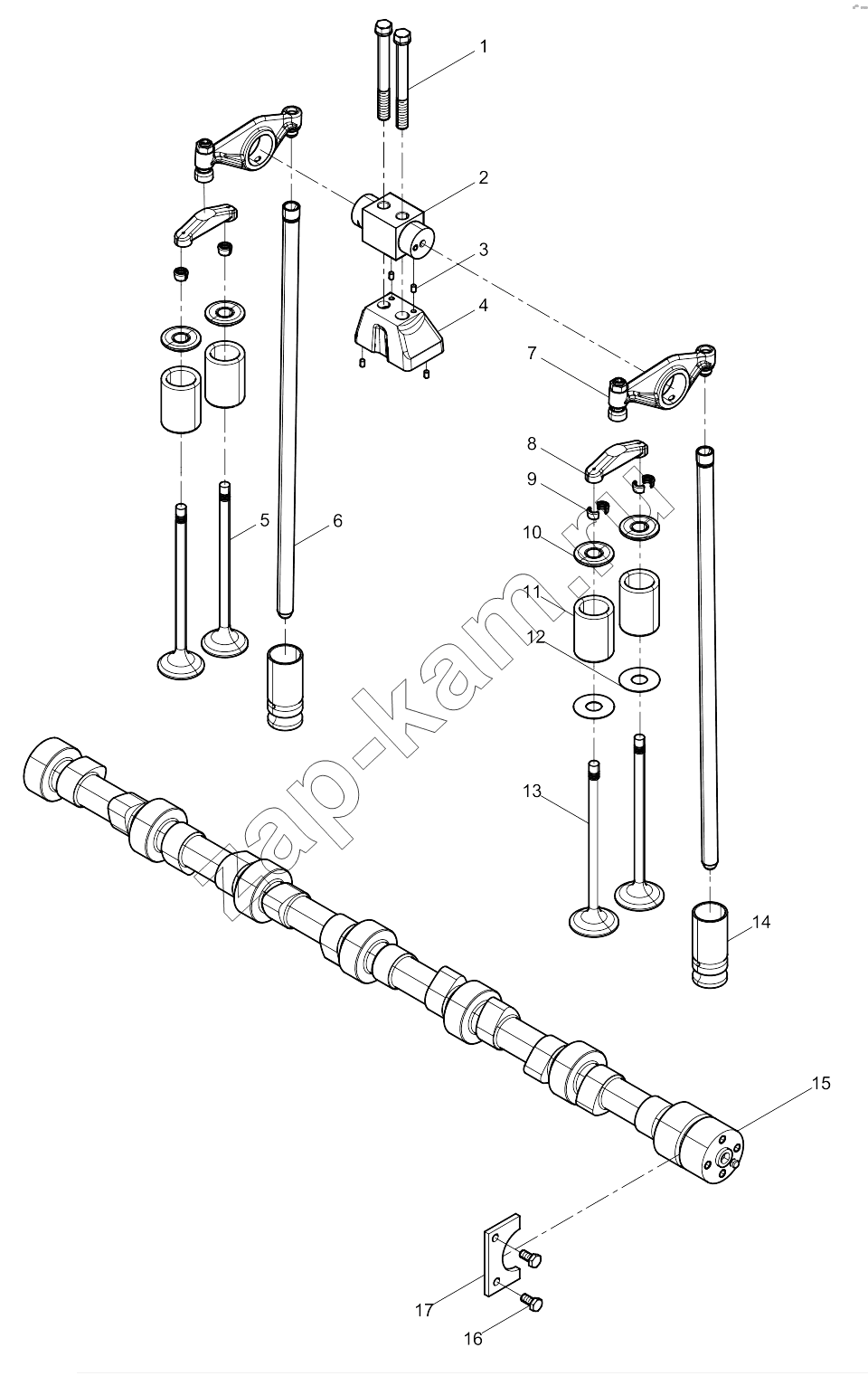 1
2
3
4
7
8
9
10
11
12
5
6
13
14
15
17
16
zap-kam.ru