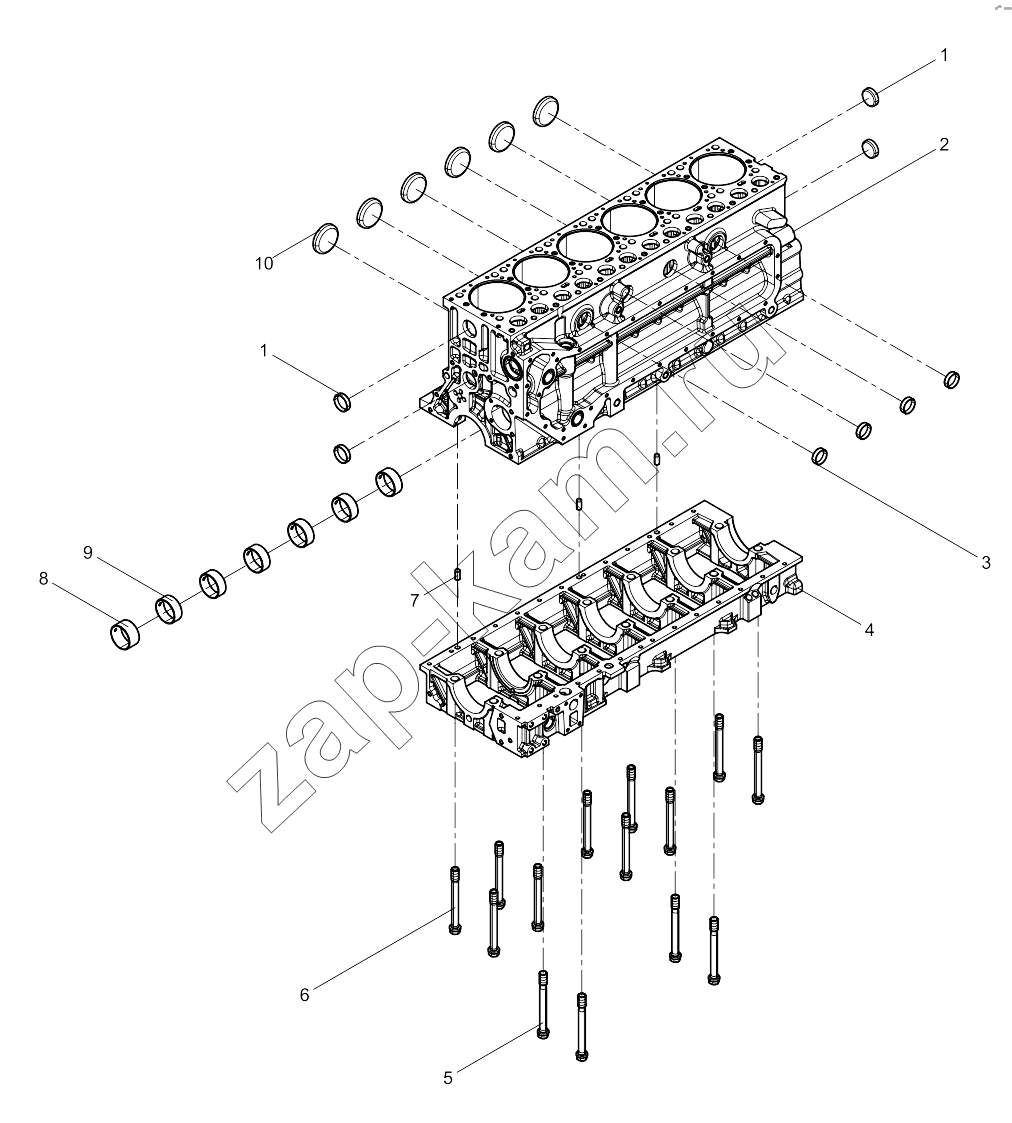 1
2
10
1
3
9
8
7
4
6
5
zap-kam.ru