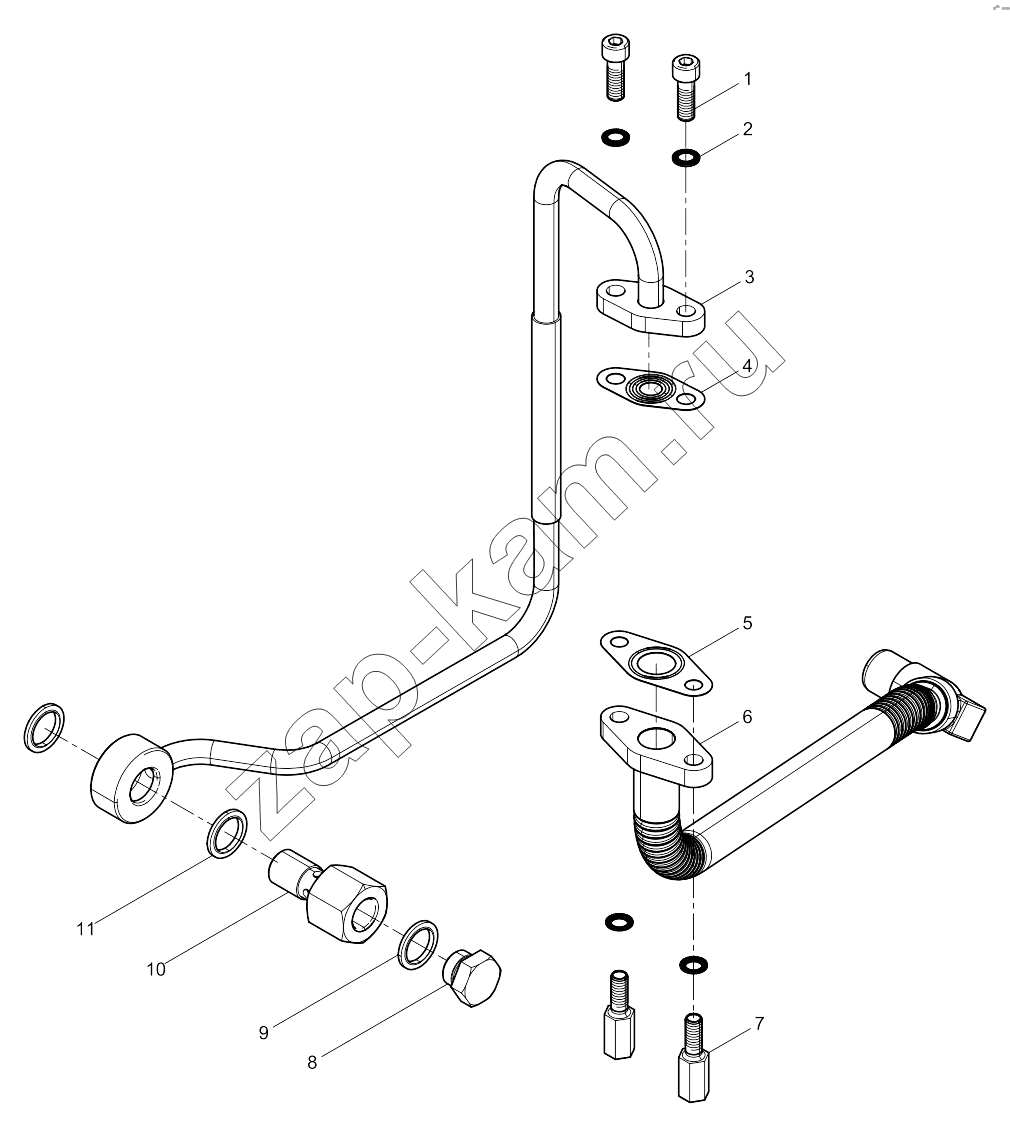 1
2
3
4
zap-kam.ru
5
6
11
10
9
8
7