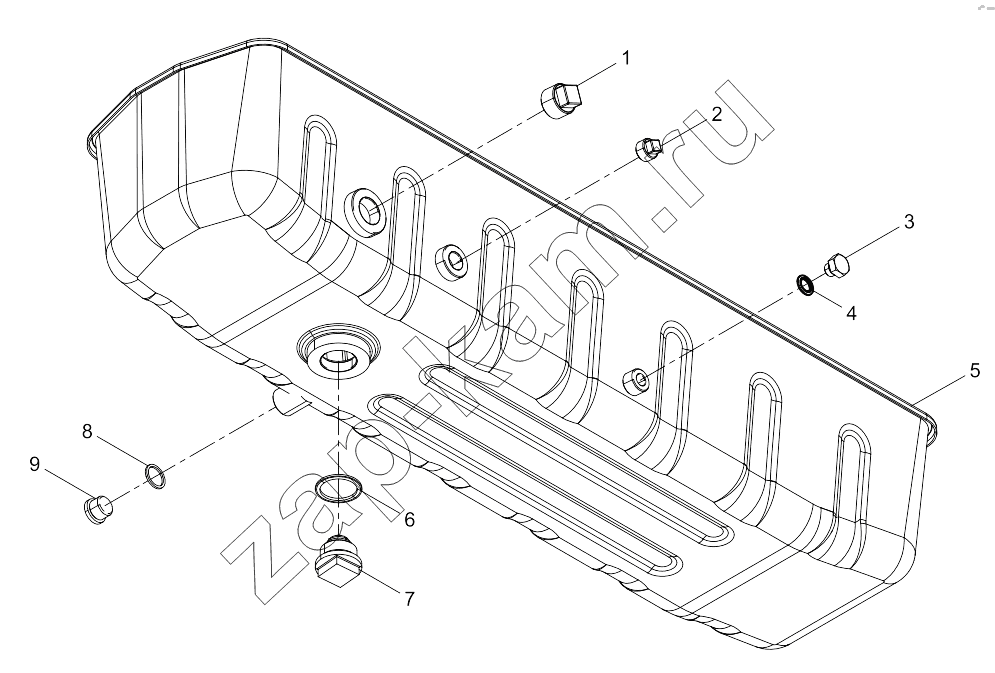 1
2
3
4
5
6
7
8
9
zap-kam.ru