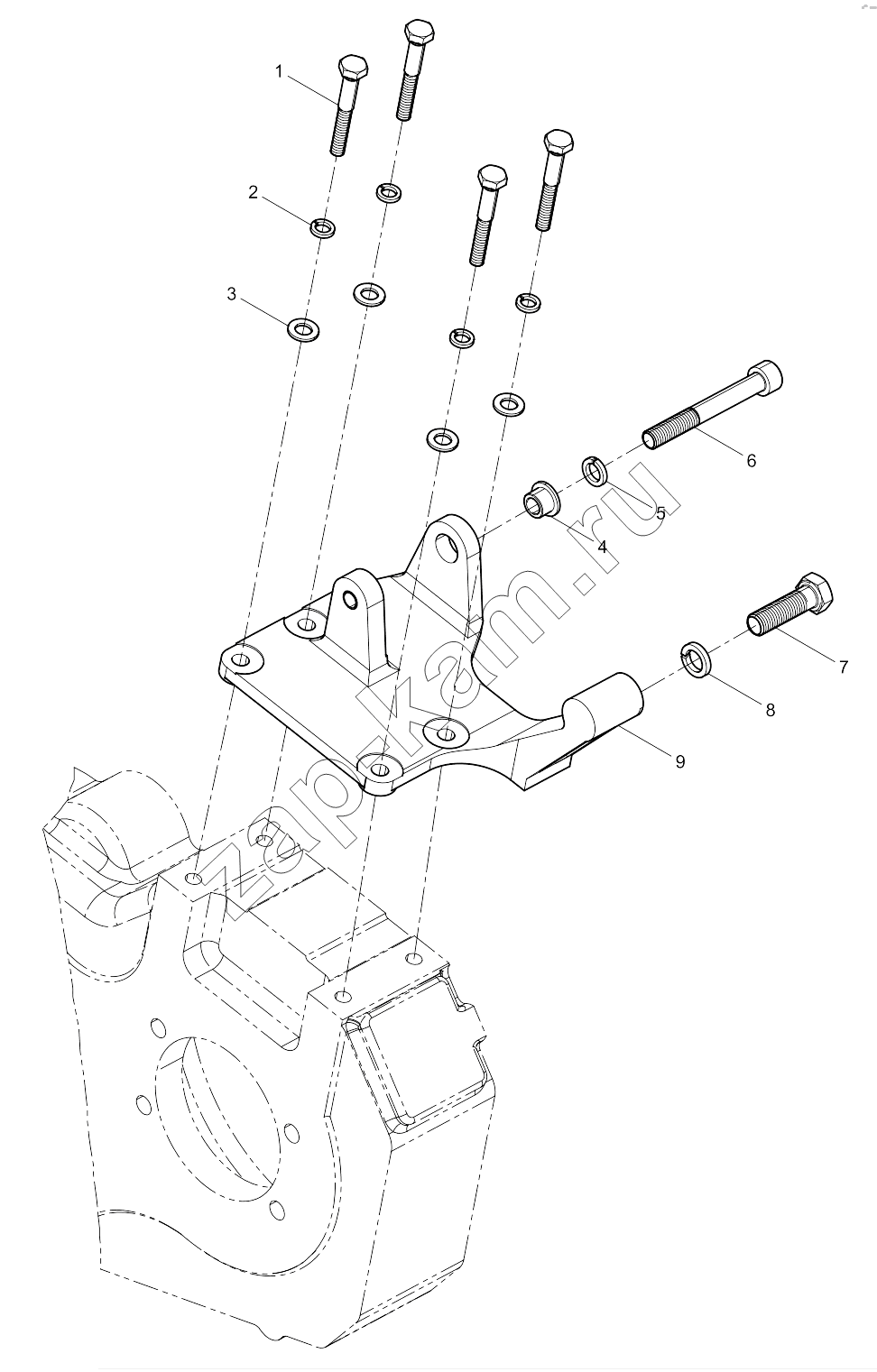 1
2
3
6
5
4
7
8
9
zapkam.ru