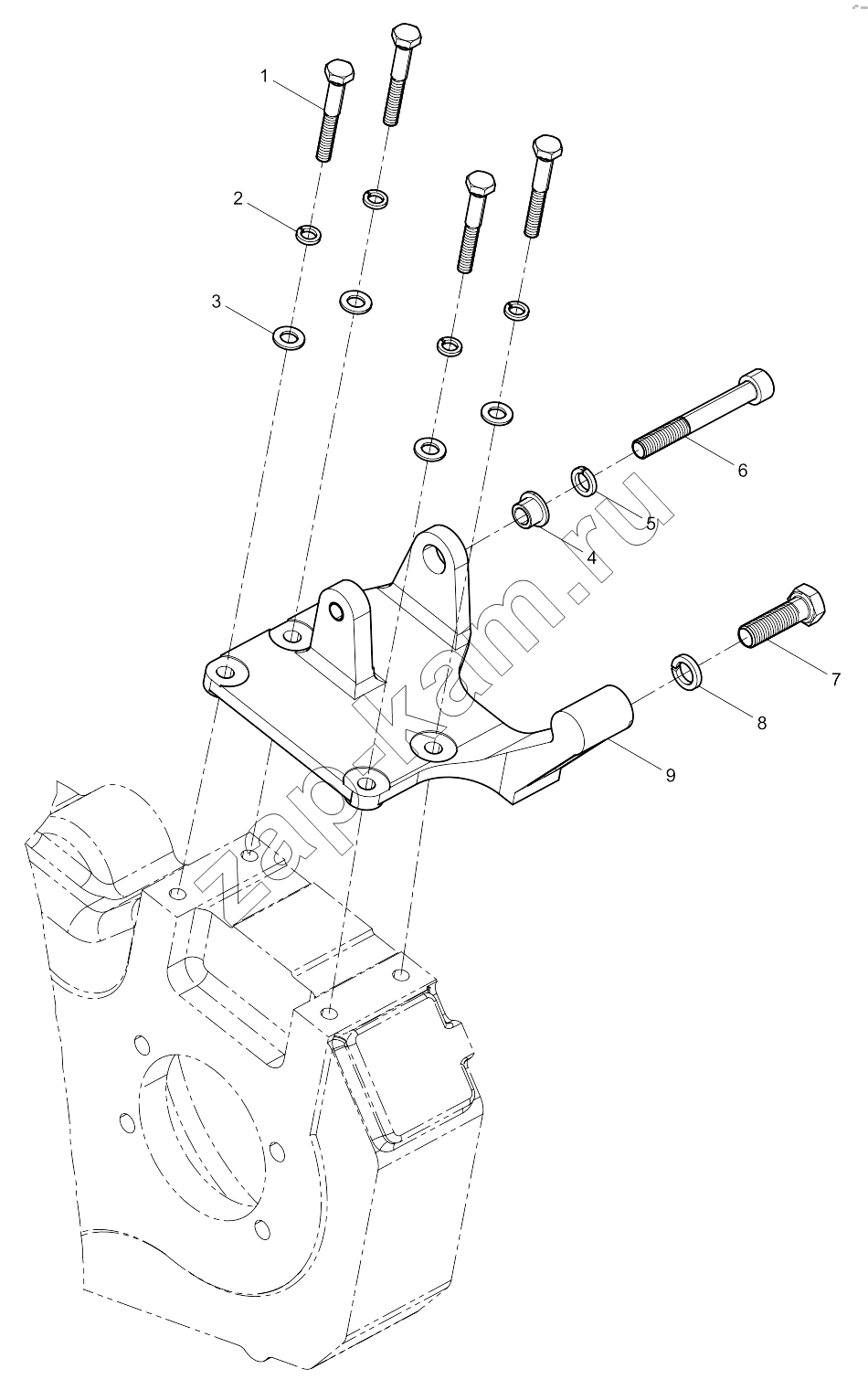 1
2
3
6
5
4
7
8
9
zap-kam.ru