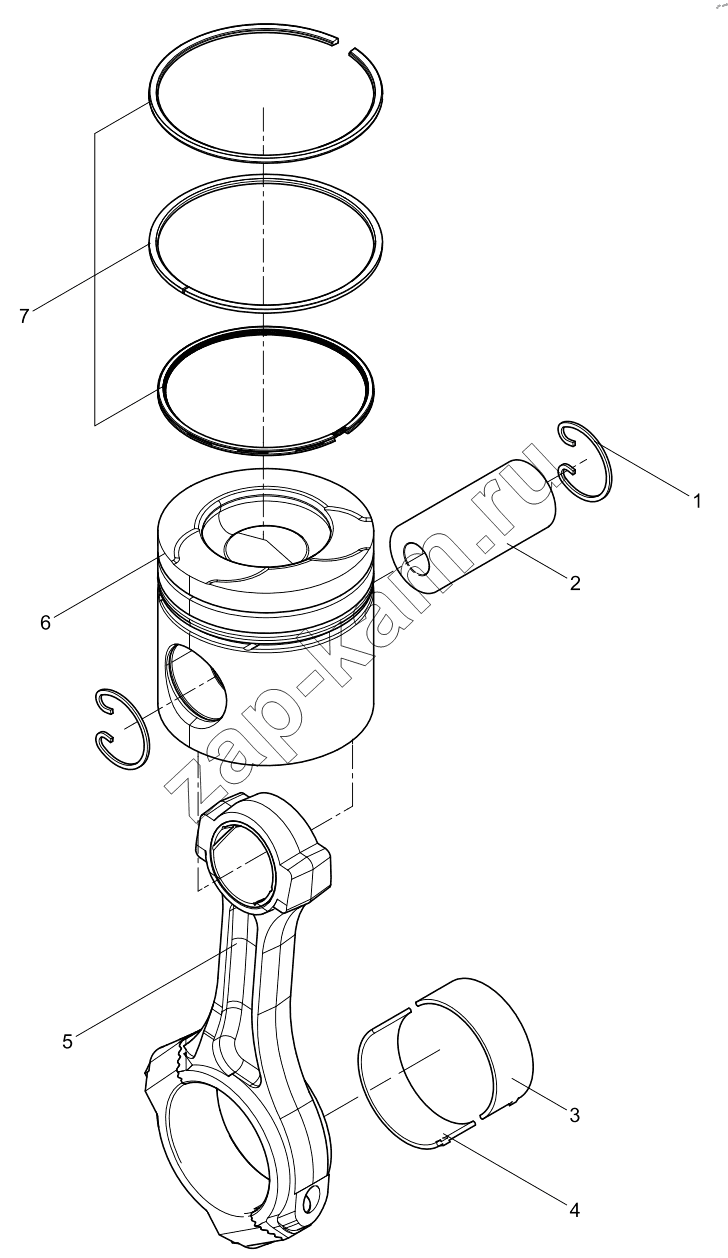 7
1
2
6
zap-kam.ru
5
3
4